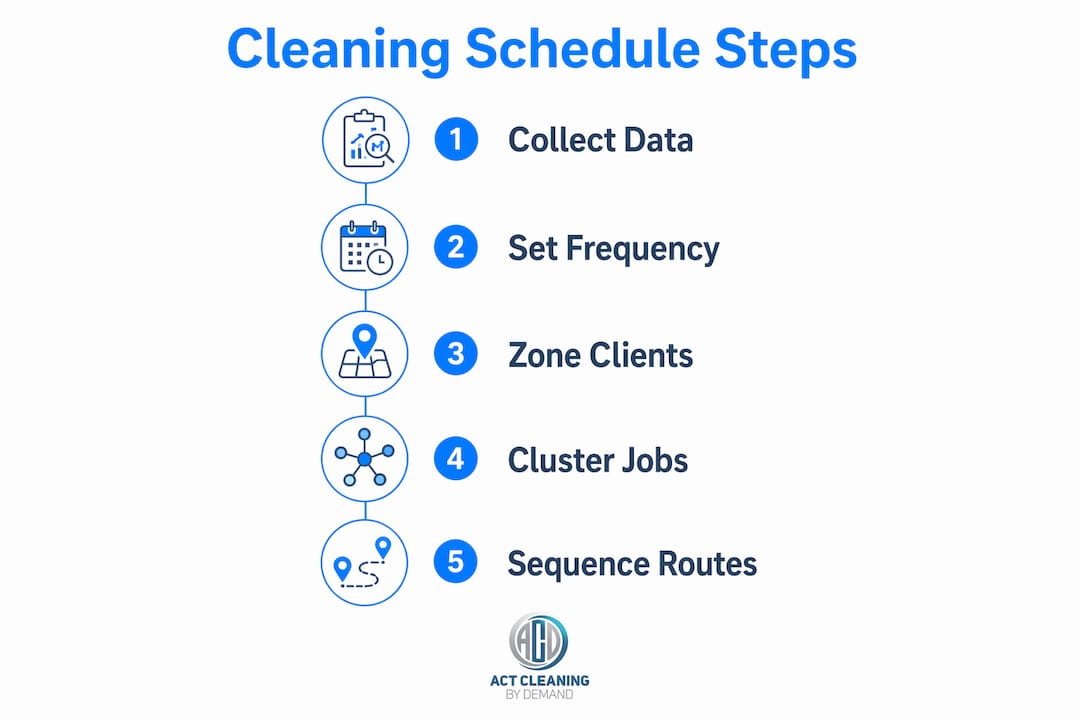 Cleaning Schedule Steps

1 Collect Data

2 Set Frequency

3 Zone Clients

4 Cluster Jobs

5 Sequence Routes

ACD

ACT CLEANING
BY DEMAND