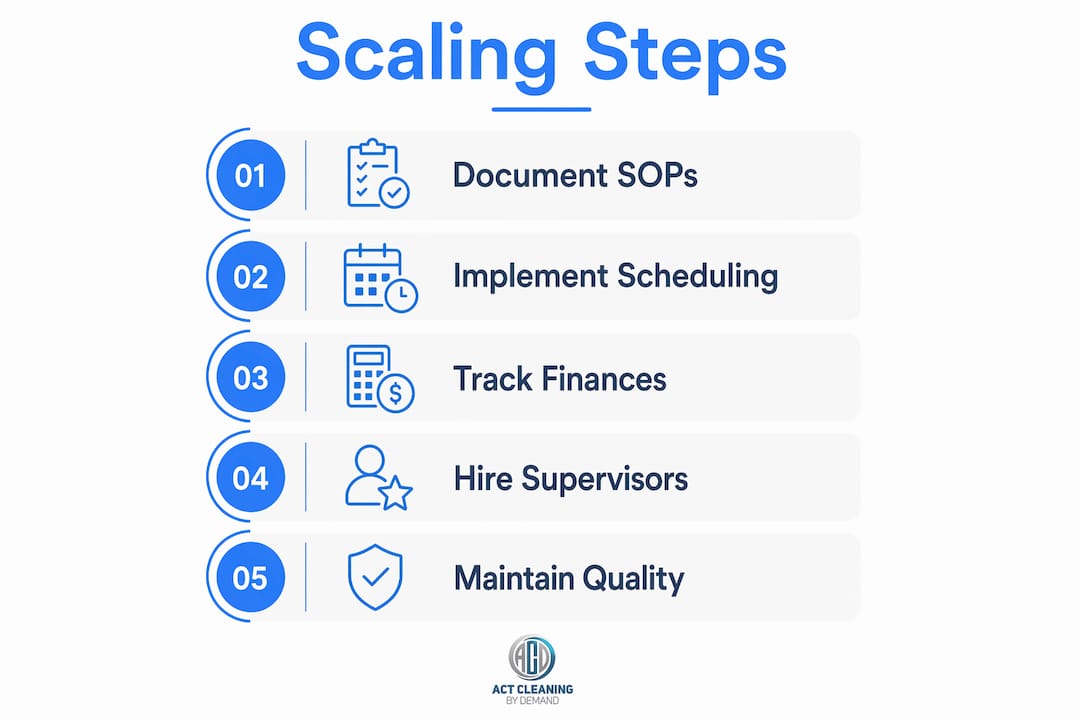 Scaling Steps

01 Document SOPs

02 Implement Scheduling

03 Track Finances

04 Hire Supervisors

05 Maintain Quality

ACD
ACT CLEANING
BY DEMAND