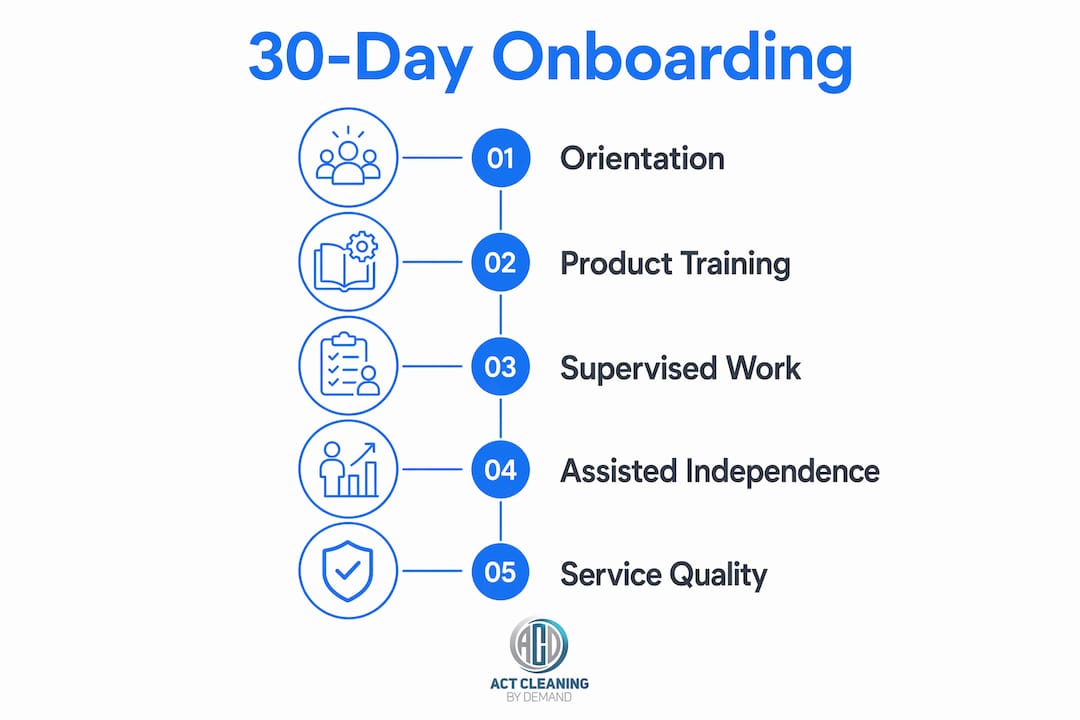 30-Day Onboarding

01 Orientation

02 Product Training

03 Supervised Work

04 Assisted Independence

05 Service Quality

ACD

ACT CLEANING
BY DEMAND