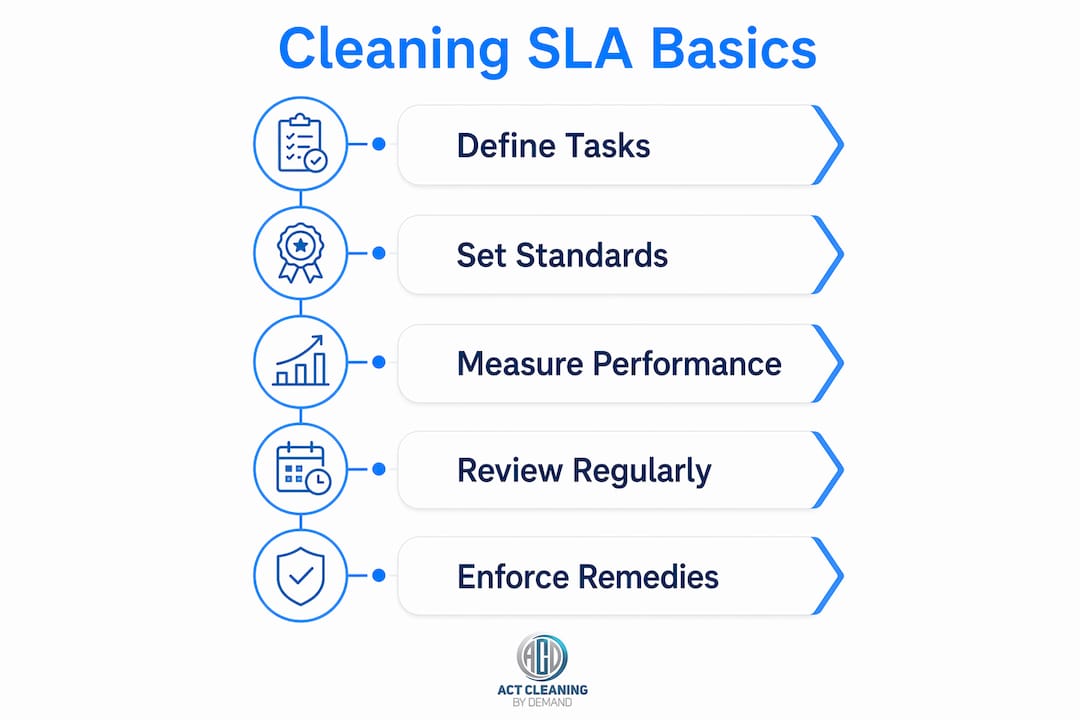 Cleaning SLA Basics

Define Tasks

Set Standards

Measure Performance

Review Regularly

Enforce Remedies

ACD
ACT CLEANING
BY DEMAND