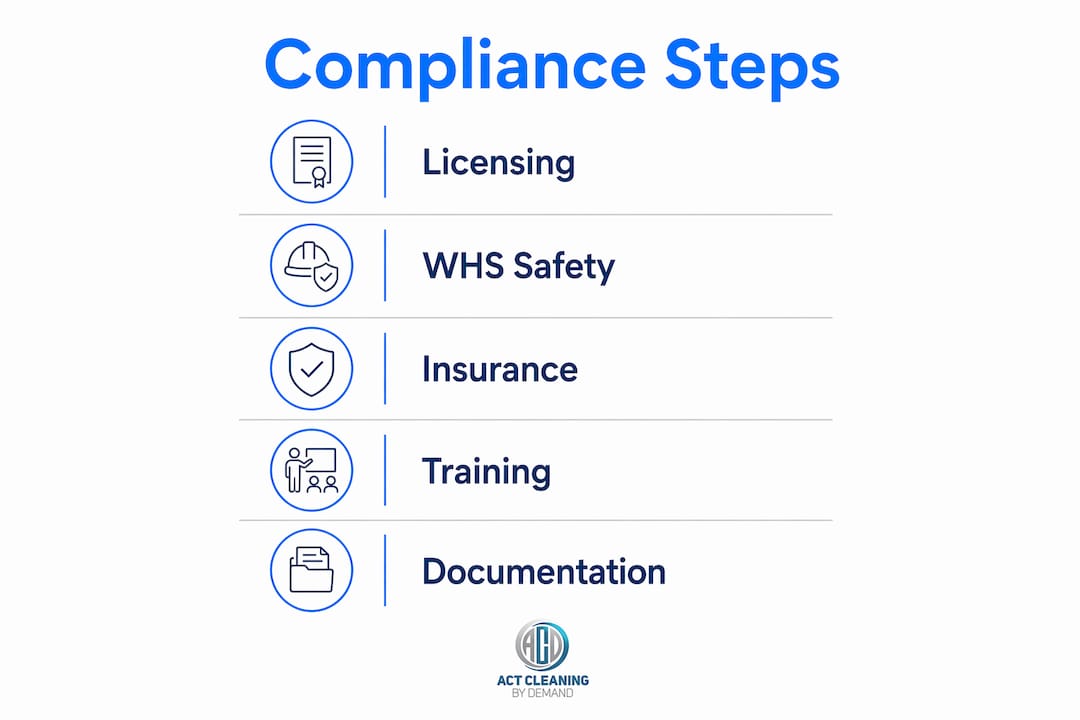 Compliance Steps

Licensing

WHS Safety

Insurance

Training

Documentation

ACD
ACT CLEANING
BY DEMAND