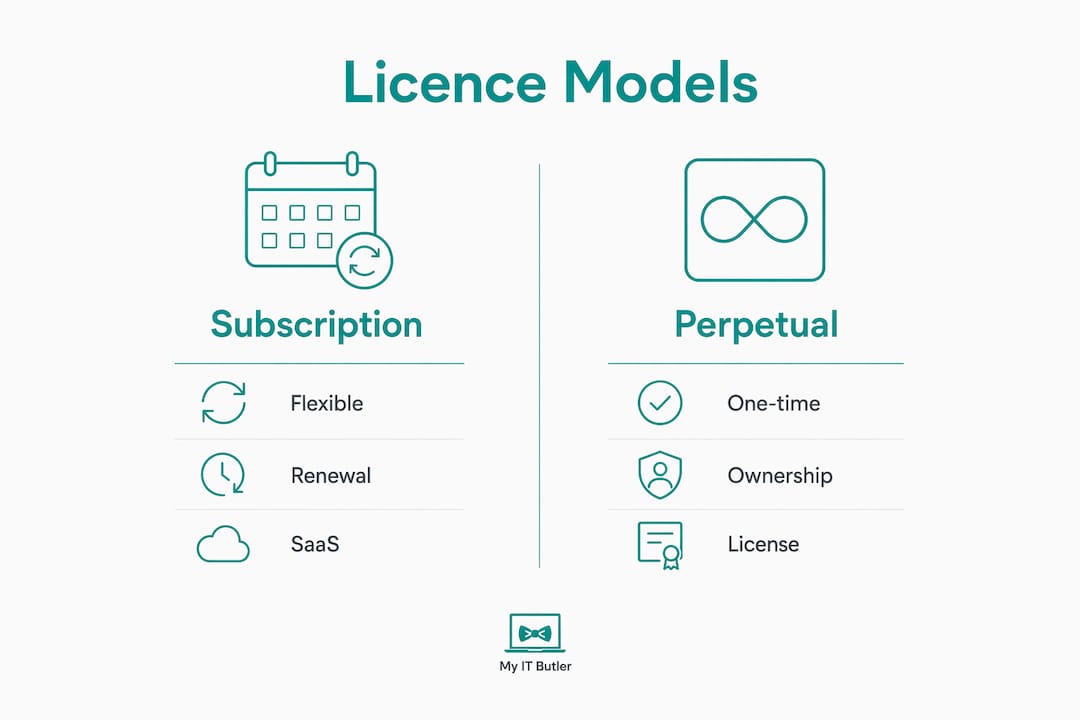 Licence Models

Subscription

Flexible

Renewal

SaaS

Perpetual

One-time

Ownership

License

My IT Butler