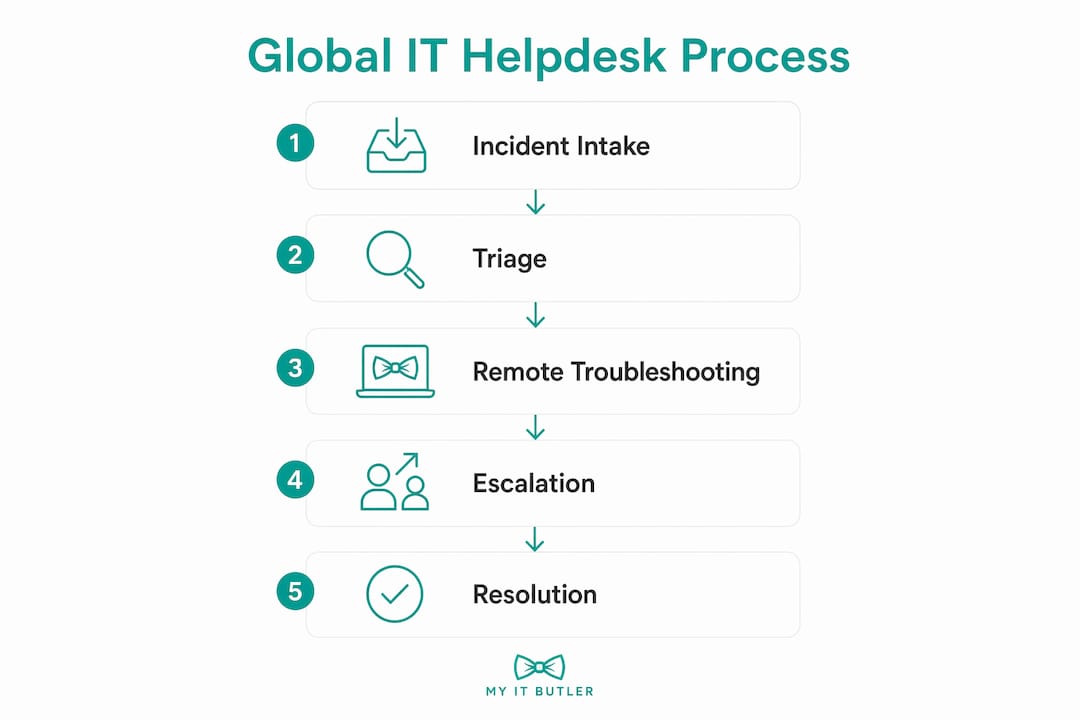 Global IT Helpdesk Process

1 Incident Intake

2 Triage

3 Remote Troubleshooting

4 Escalation

5 Resolution

MY IT BUTLER