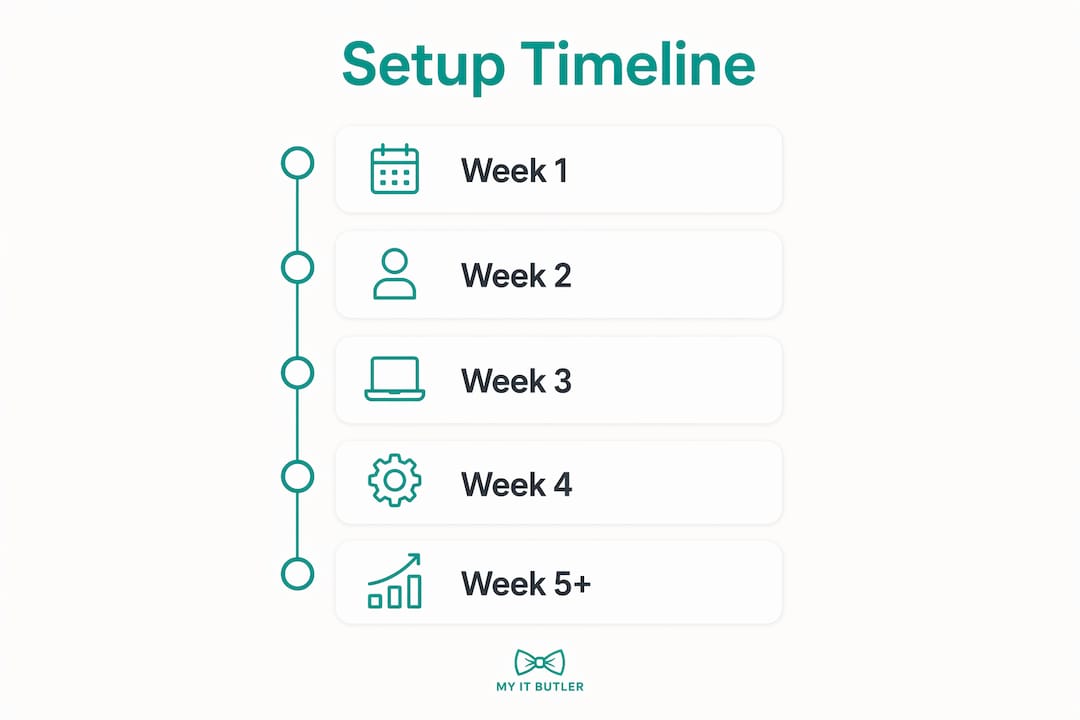 Setup Timeline

Week 1

Week 2

Week 3

Week 4

Week 5+

MY IT BUTLER