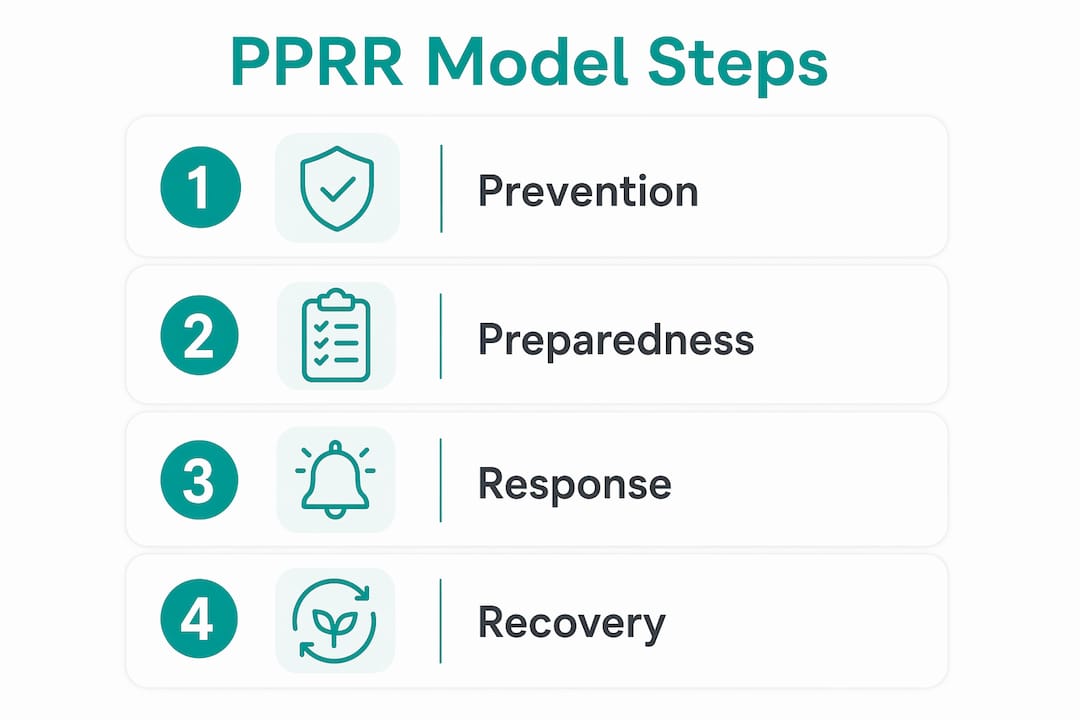 PPRR Model Steps

1 Prevention

2 Preparedness

3 Response

4 Recovery