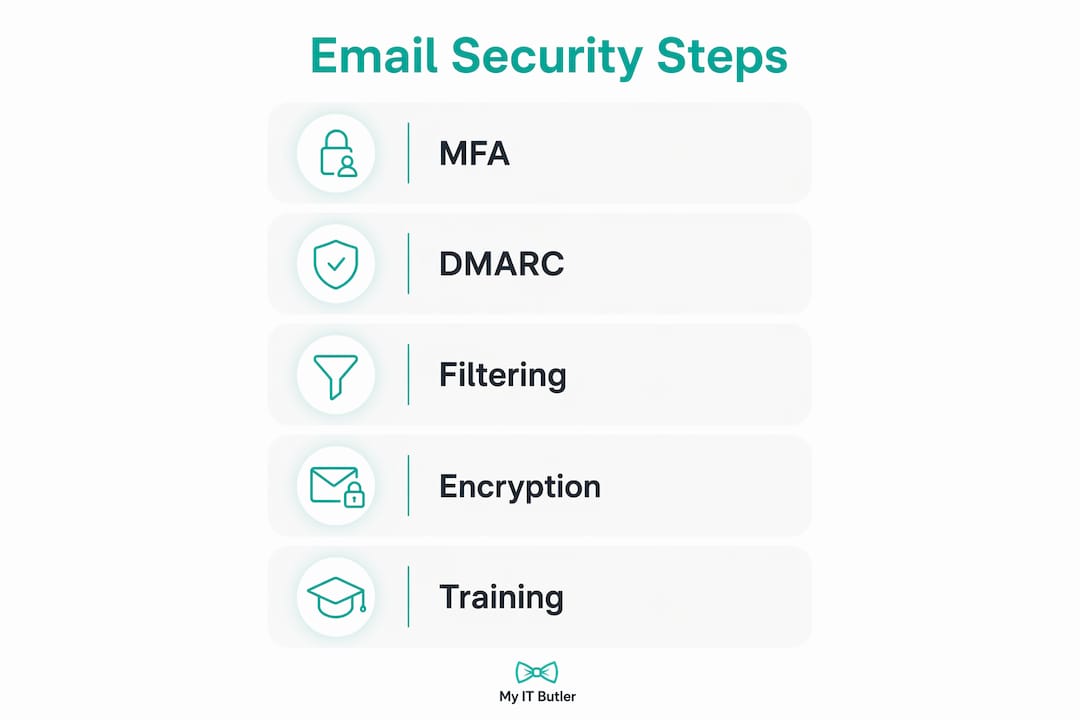 Email Security Steps

MFA

DMARC

Filtering

Encryption

Training

My IT Butler