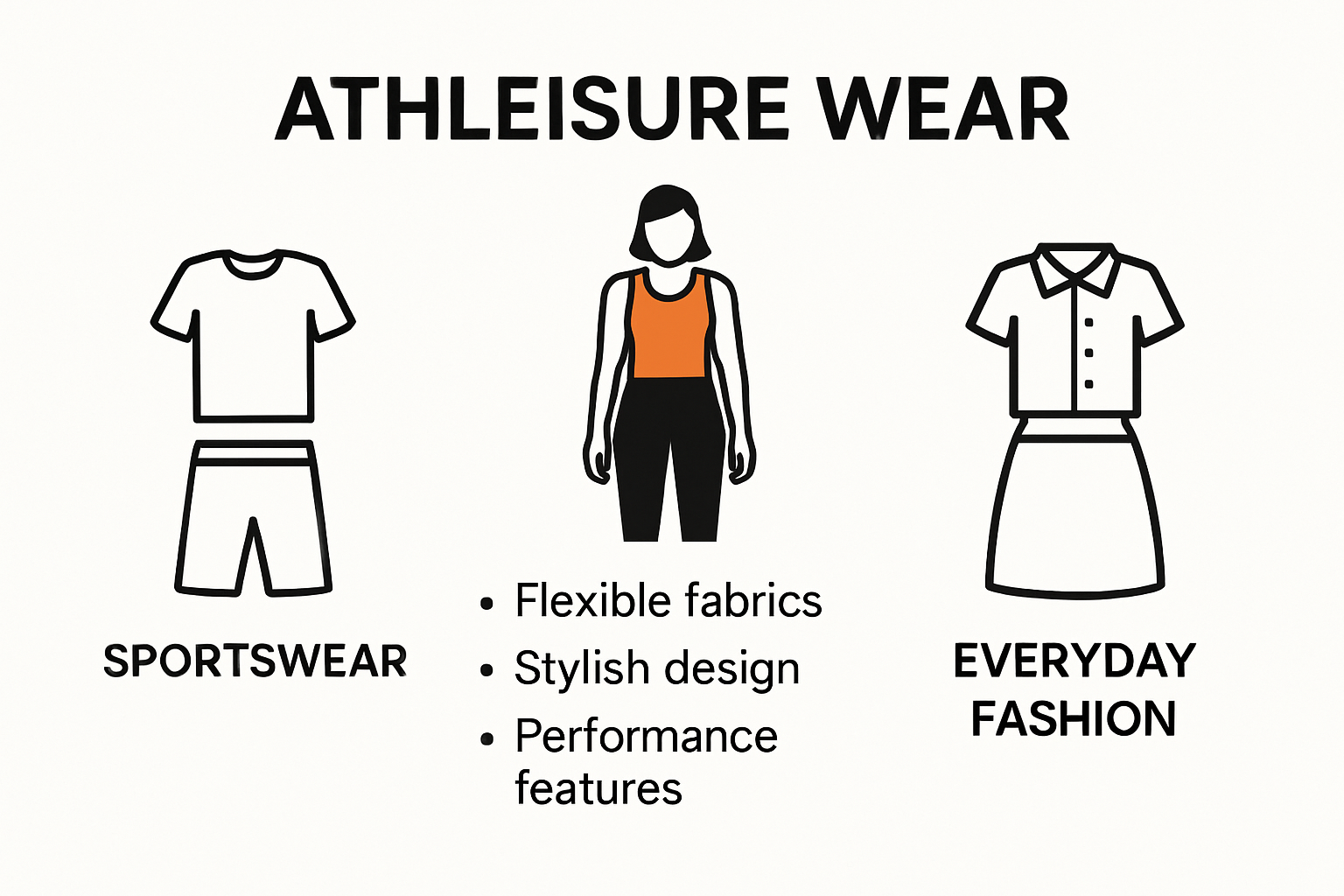 ATHLEISURE WEAR

SPORTSWEAR

• Flexible fabrics
• Stylish design
• Performance features

EVERYDAY FASHION