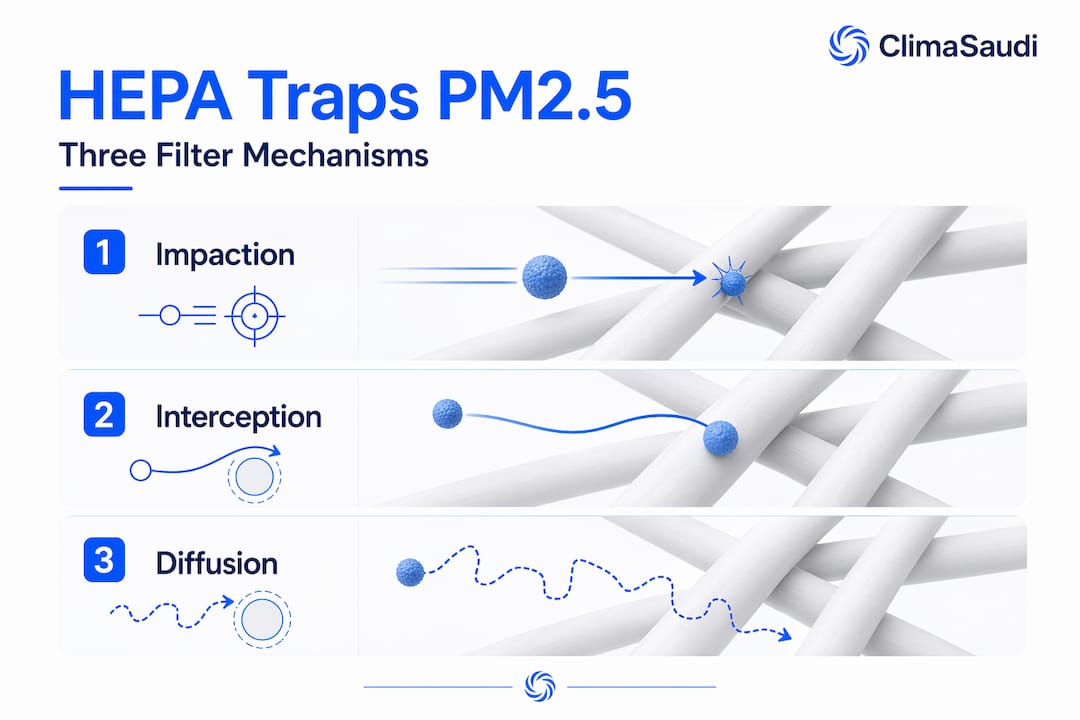 ClimaSaudi

HEPA Traps PM2.5

Three Filter Mechanisms

1 Impaction

2 Interception

3 Diffusion