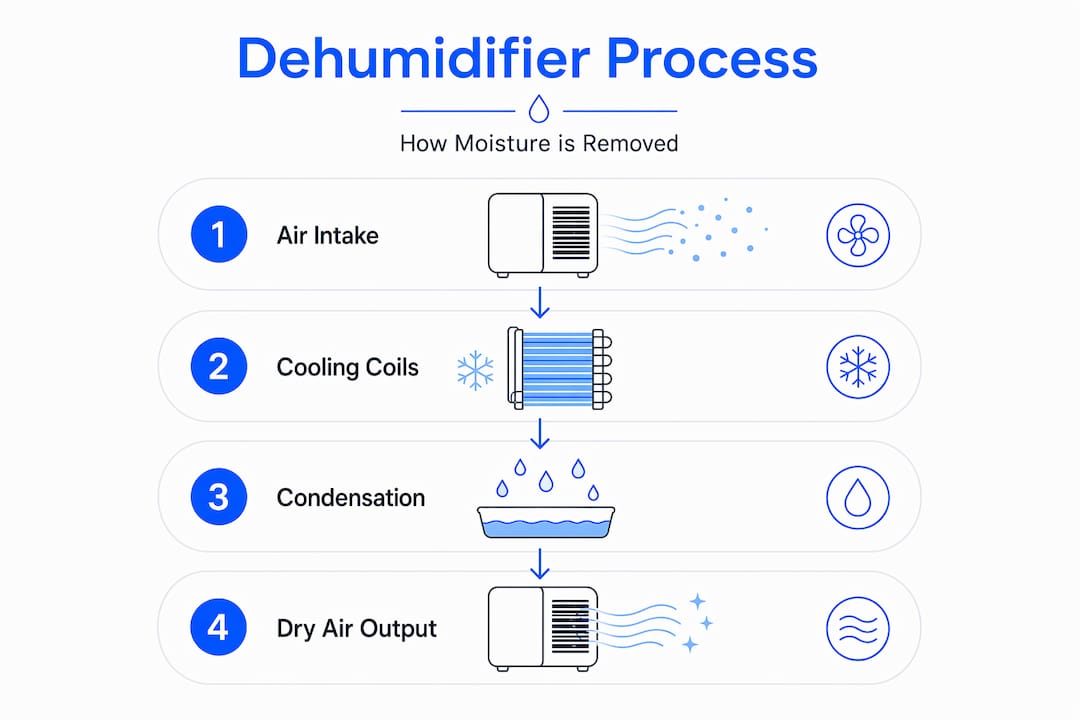 Dehumidifier Process

How Moisture is Removed

1 Air Intake

2 Cooling Coils

3 Condensation

4 Dry Air Output