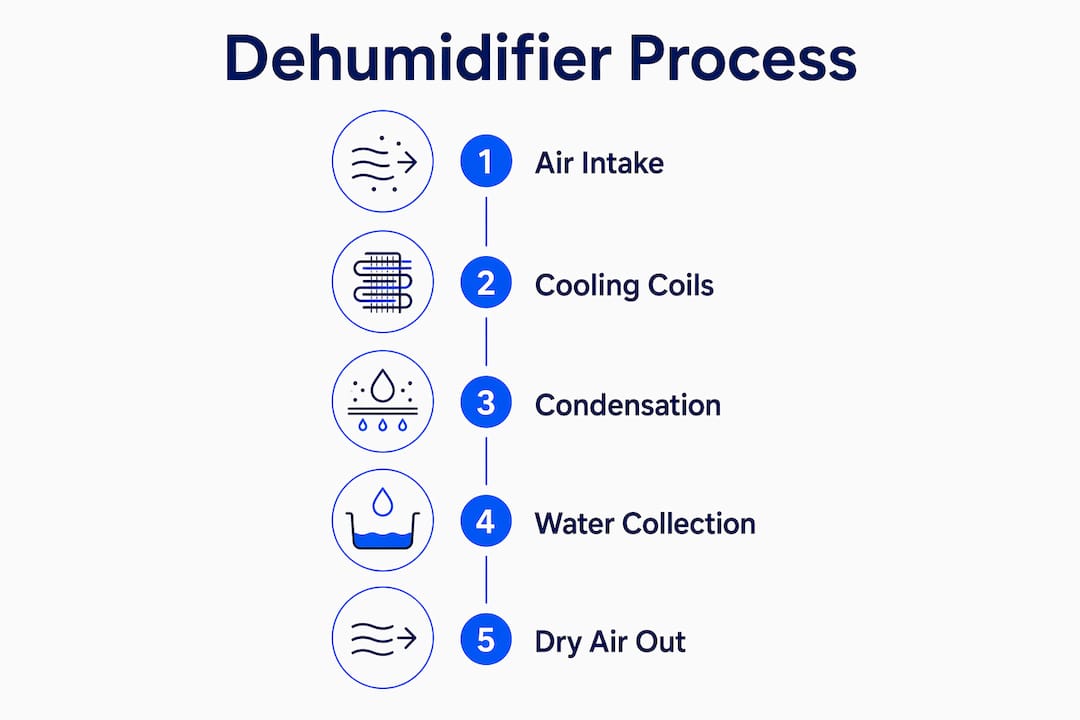 Dehumidifier Process

1 Air Intake

2 Cooling Coils

3 Condensation

4 Water Collection

5 Dry Air Out