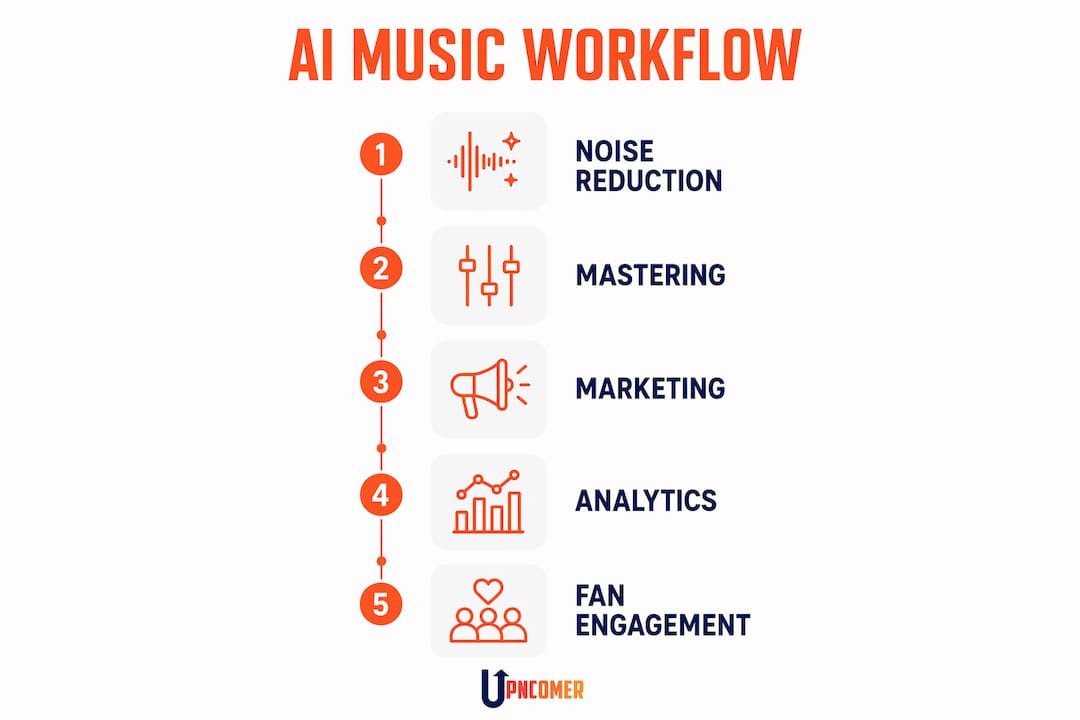 AI MUSIC WORKFLOW

1 NOISE REDUCTION

2 MASTERING

3 MARKETING

4 ANALYTICS

5 FAN ENGAGEMENT

UPNCOMER