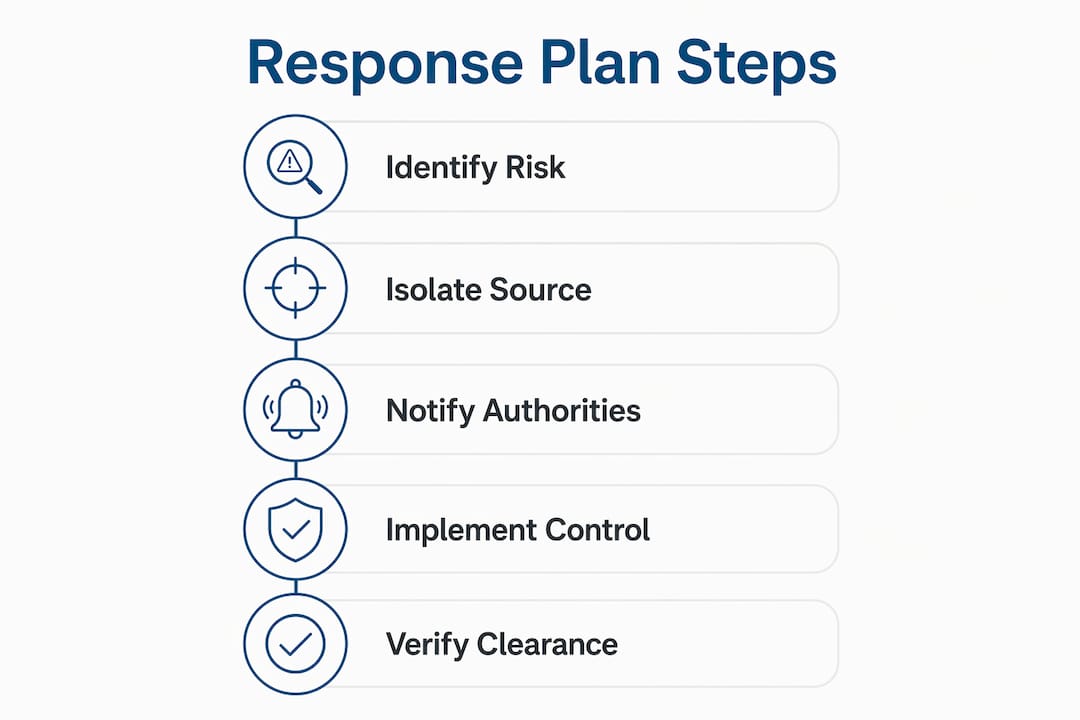 Response Plan Steps

Identify Risk

Isolate Source

Notify Authorities

Implement Control

Verify Clearance