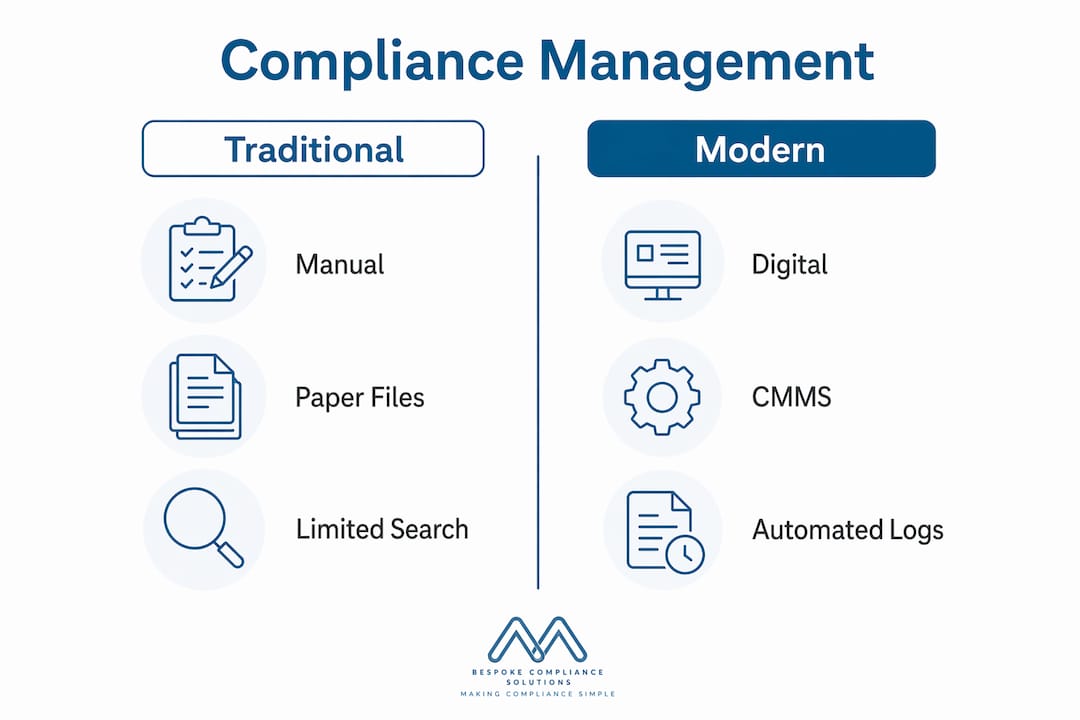 Compliance Management

Traditional

Manual

Paper Files

Limited Search

Modern

Digital

CMMS

Automated Logs

BESPOKE COMPLIANCE SOLUTIONS
MAKING COMPLIANCE SIMPLE