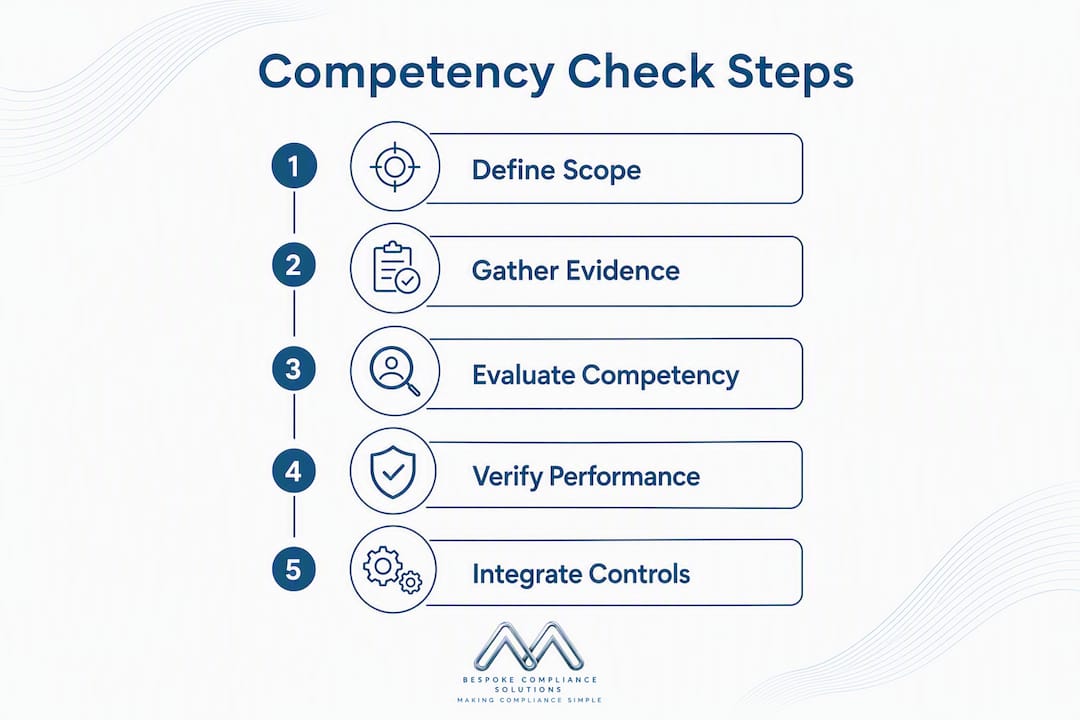 Competency Check Steps

1 Define Scope

2 Gather Evidence

3 Evaluate Competency

4 Verify Performance

5 Integrate Controls

BESPOKE COMPLIANCE SOLUTIONS
MAKING COMPLIANCE SIMPLE