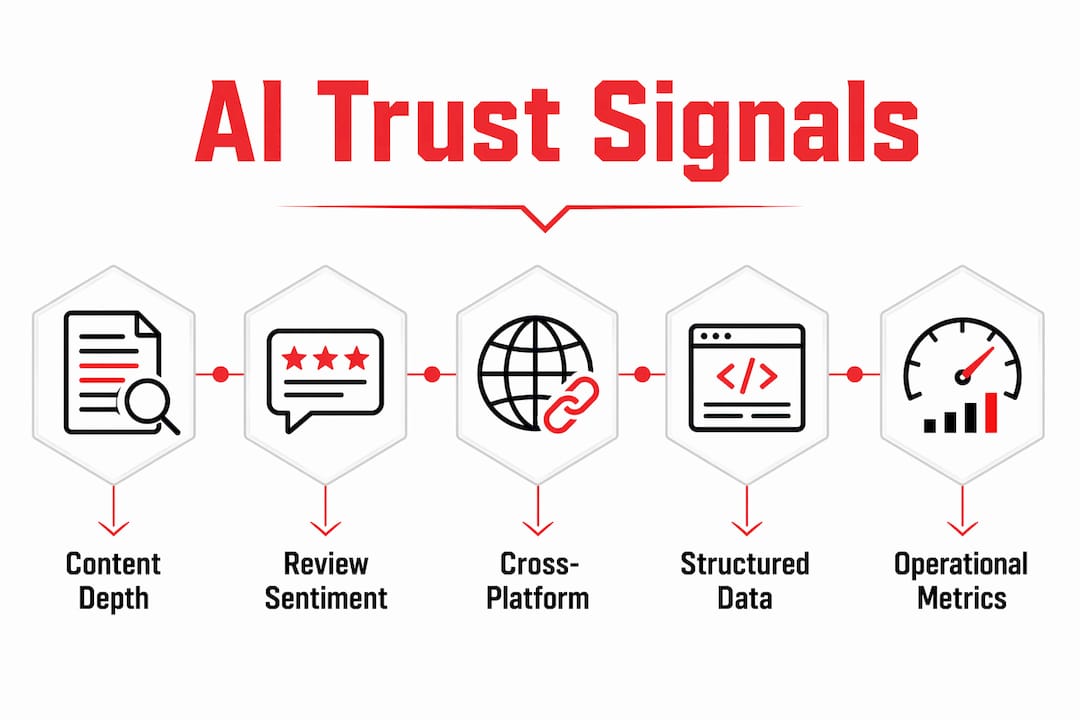 AI Trust Signals

</>

Content Depth

Review Sentiment

Cross-Platform

Structured Data

Operational Metrics