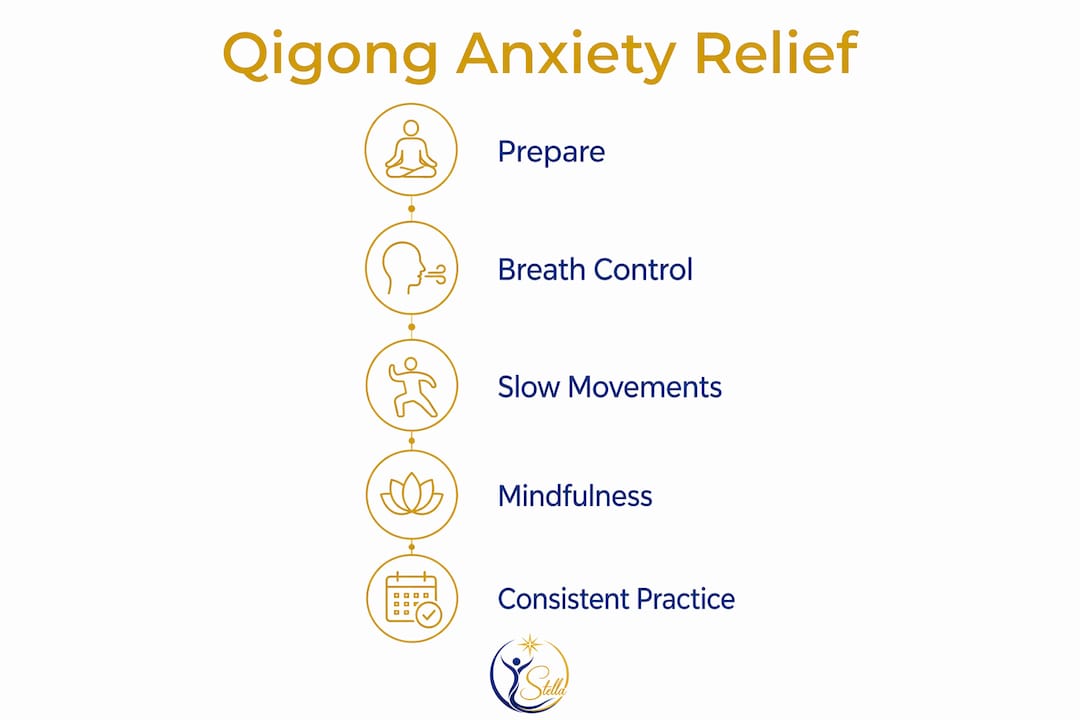 Qigong Anxiety Relief

Prepare

Breath Control

Slow Movements

Mindfulness

Consistent Practice

Stella