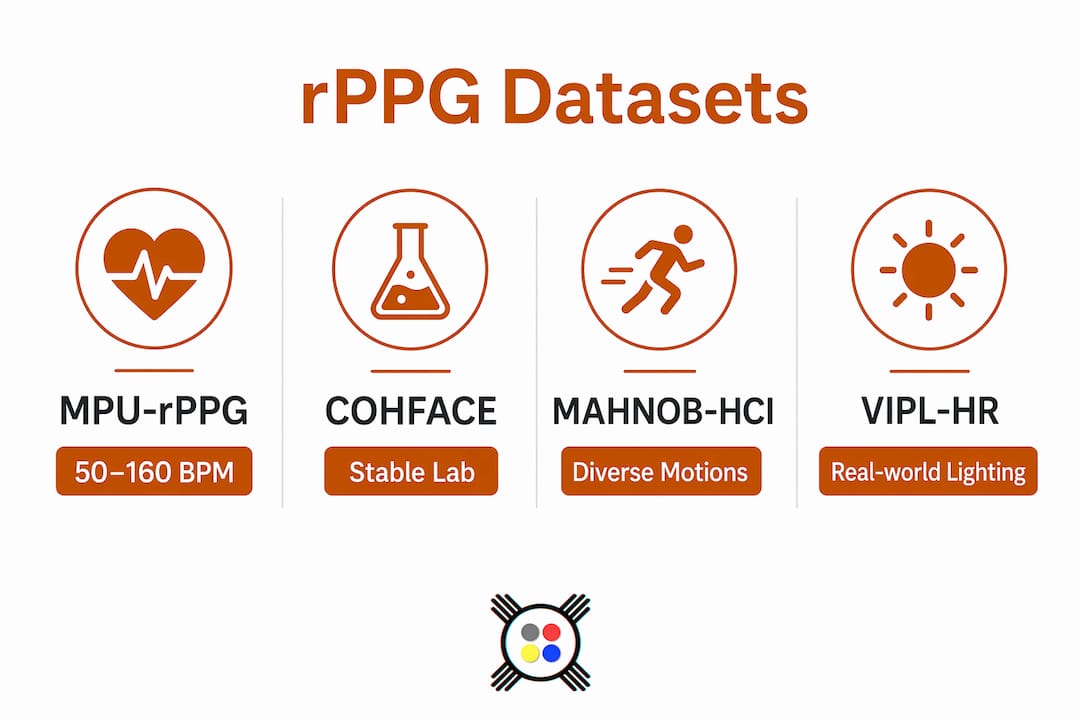 rPPG Datasets

MPU-rPPG

50–160 BPM

COHFACE

Stable Lab

MAHNOB-HCI

Diverse Motions

VIPL-HR

Real-world Lighting