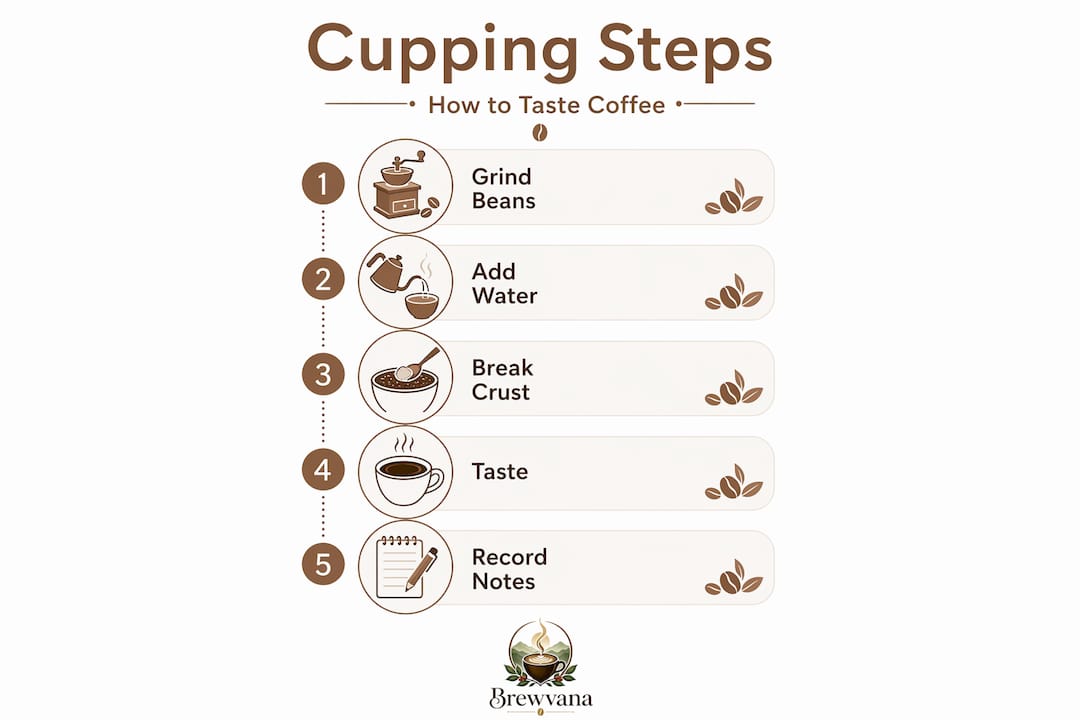 Cupping Steps

How to Taste Coffee

1 Grind Beans

2 Add Water

3 Break Crust

4 Taste

5 Record Notes

Brewvana