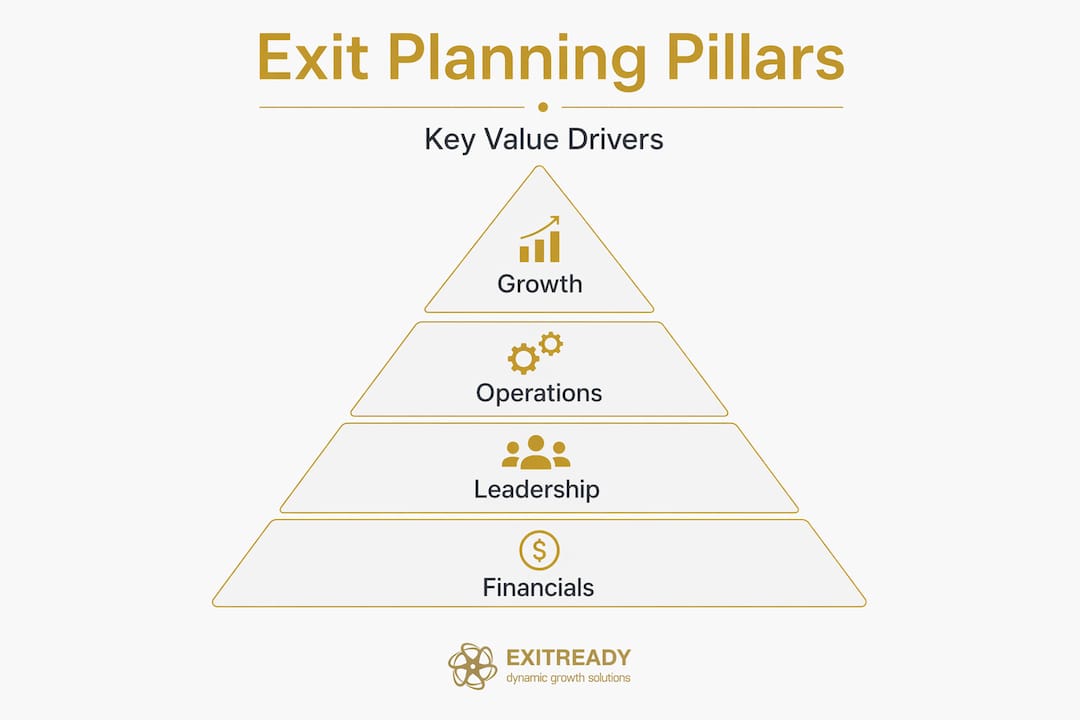 Exit Planning Pillars

Key Value Drivers

Growth

Operations

Leadership

$

Financials

EXITREADY
dynamic growth solutions