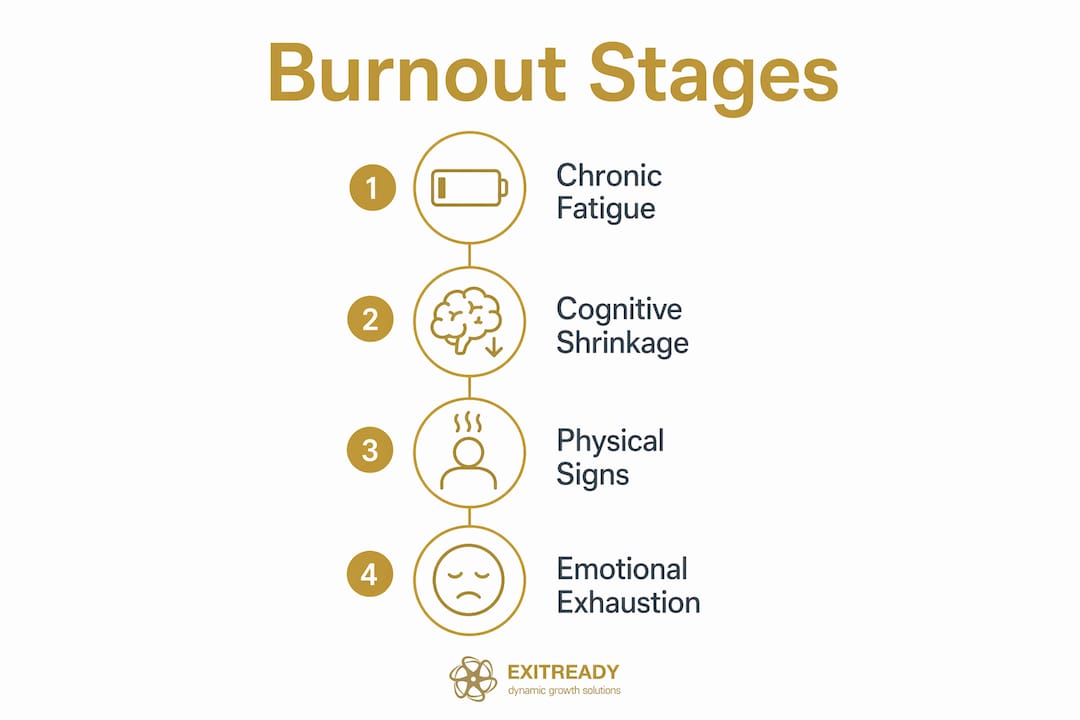 Burnout Stages

1 Chronic Fatigue

2 Cognitive Shrinkage

3 Physical Signs

4 Emotional Exhaustion

EXITREADY
dynamic growth solutions