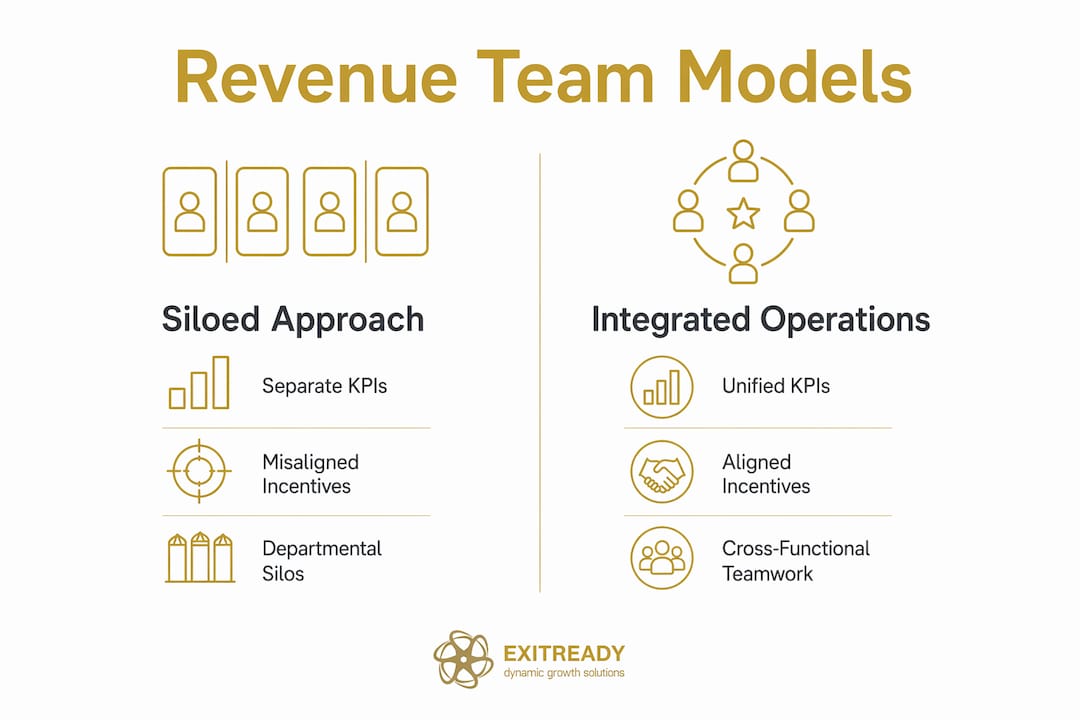 Revenue Team Models

Siloed Approach

Separate KPIs

Misaligned Incentives

Departmental Silos

Integrated Operations

Unified KPIs

Aligned Incentives

Cross-Functional Teamwork

EXITREADY
dynamic growth solutions