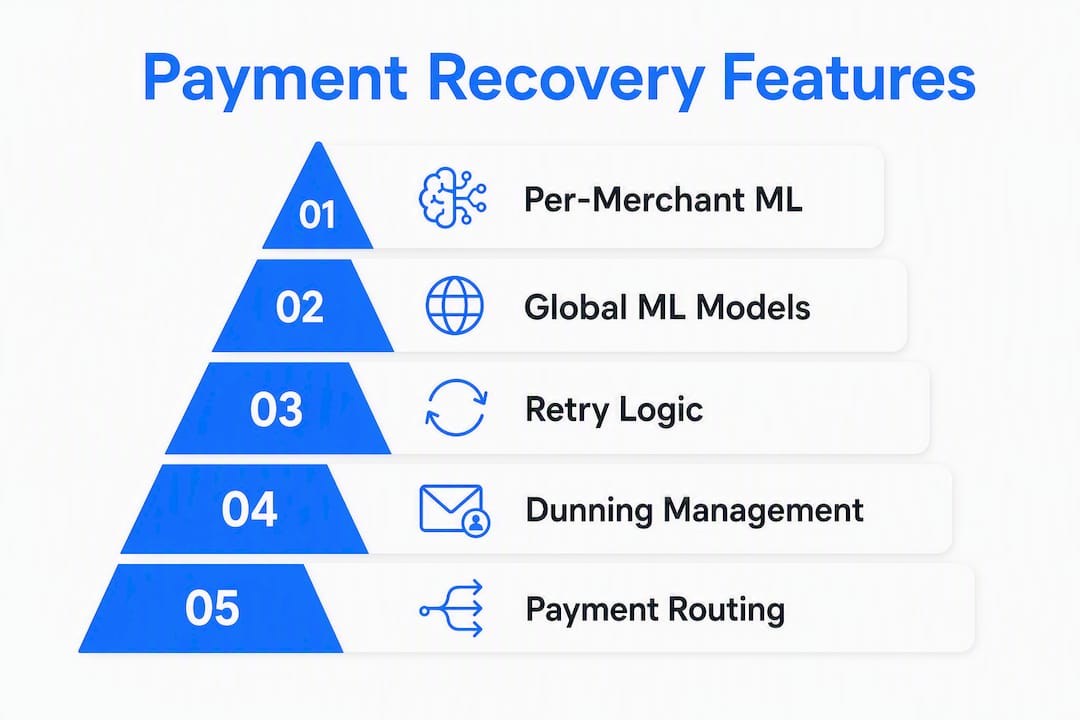 Payment Recovery Features

01 Per-Merchant ML

02 Global ML Models

03 Retry Logic

04 Dunning Management

05 Payment Routing