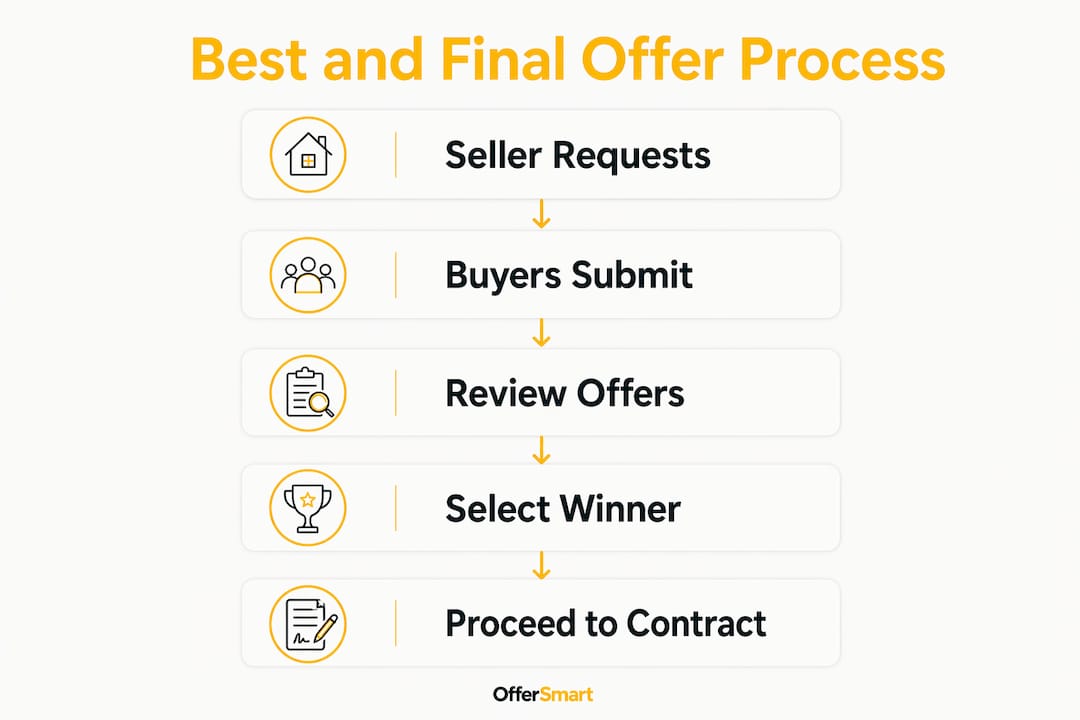 Best and Final Offer Process

Seller Requests

Buyers Submit

Review Offers

Select Winner

Proceed to Contract

OfferSmart