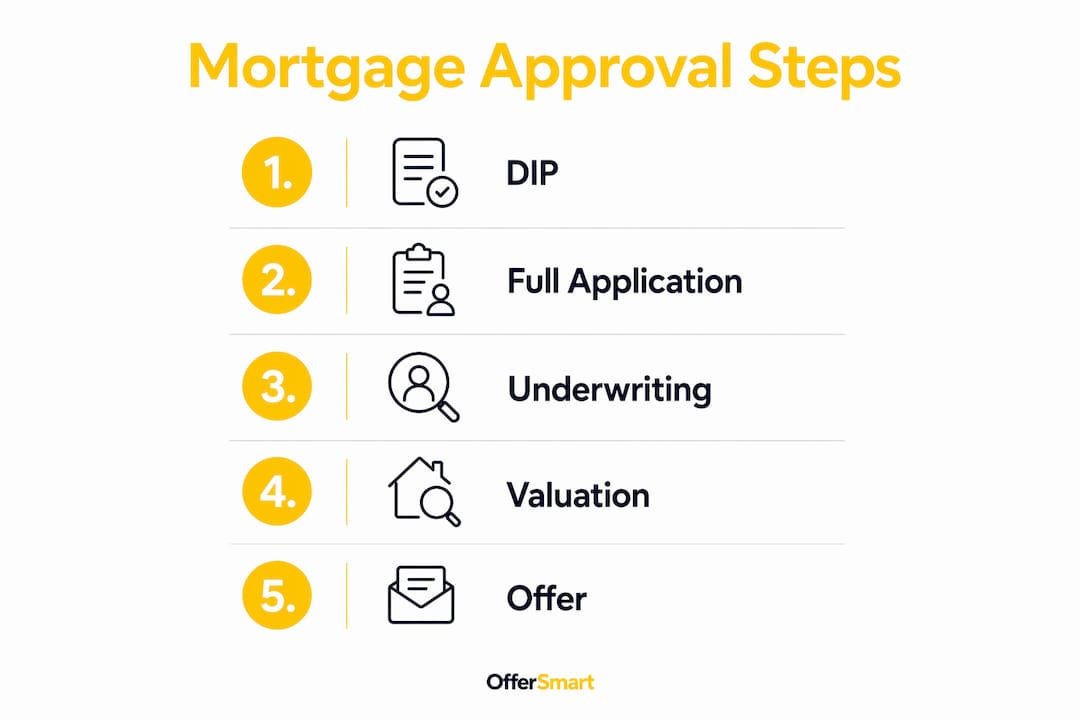 Mortgage Approval Steps

1. DIP

2. Full Application

3. Underwriting

4. Valuation

5. Offer

OfferSmart