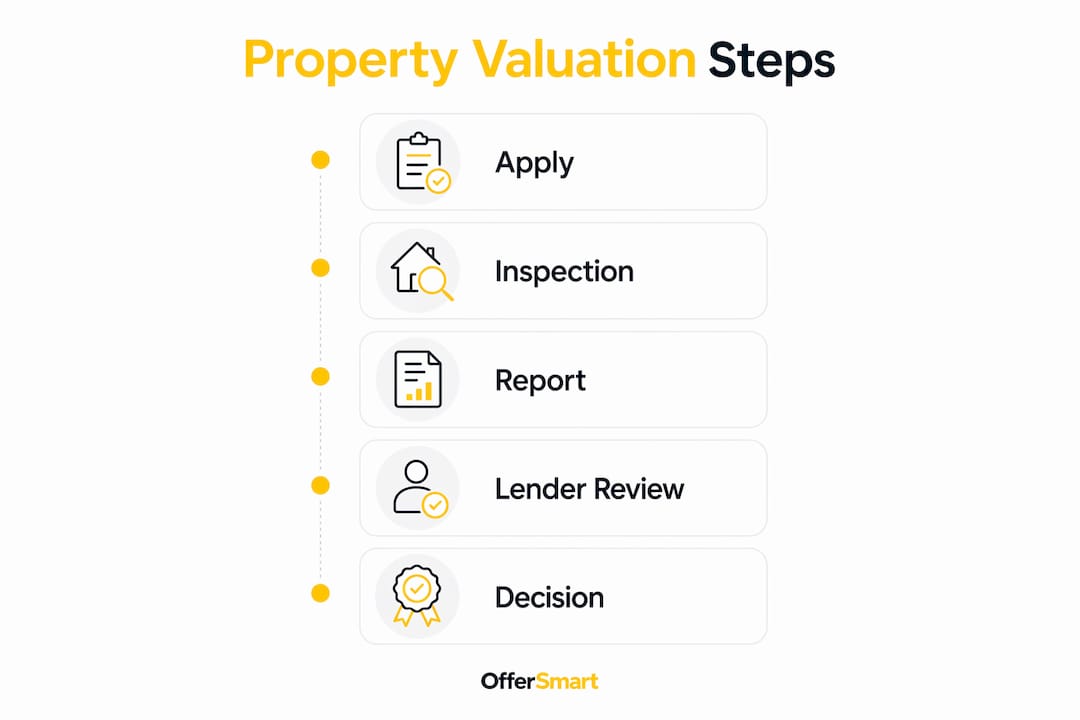 Property Valuation Steps

Apply

Inspection

Report

Lender Review

Decision

OfferSmart