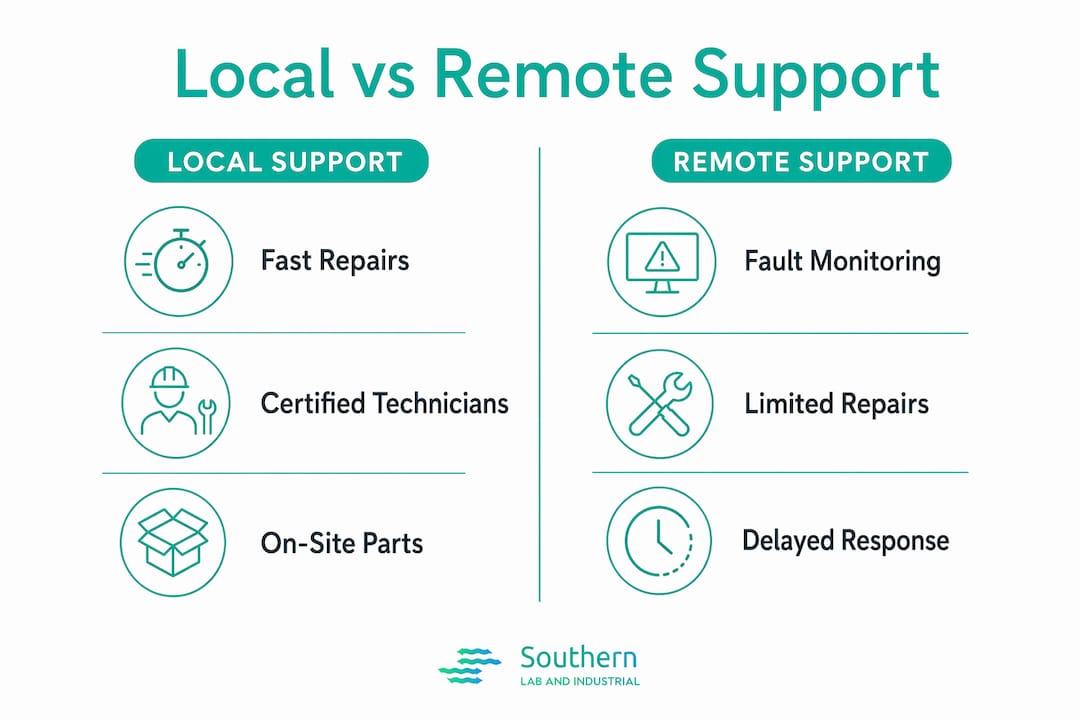 Local vs Remote Support

LOCAL SUPPORT

Fast Repairs

Certified Technicians

On-Site Parts

REMOTE SUPPORT

Fault Monitoring

Limited Repairs

Delayed Response

Southern
LAB AND INDUSTRIAL