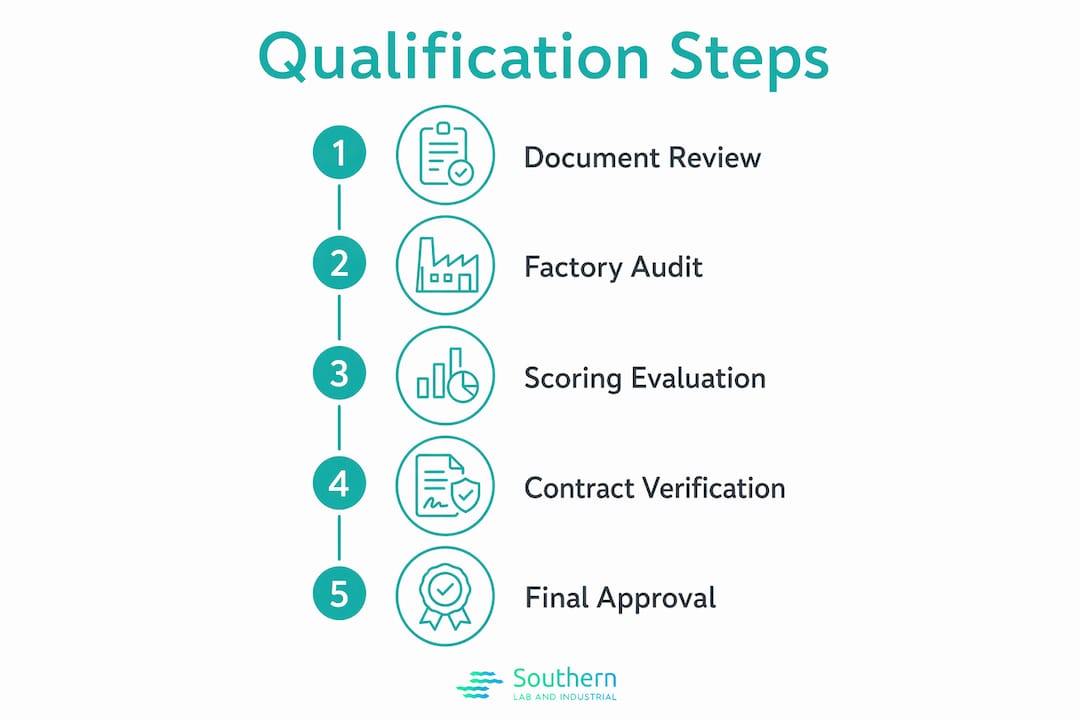 Qualification Steps

1 Document Review

2 Factory Audit

3 Scoring Evaluation

4 Contract Verification

5 Final Approval

Southern
LAB AND INDUSTRIAL