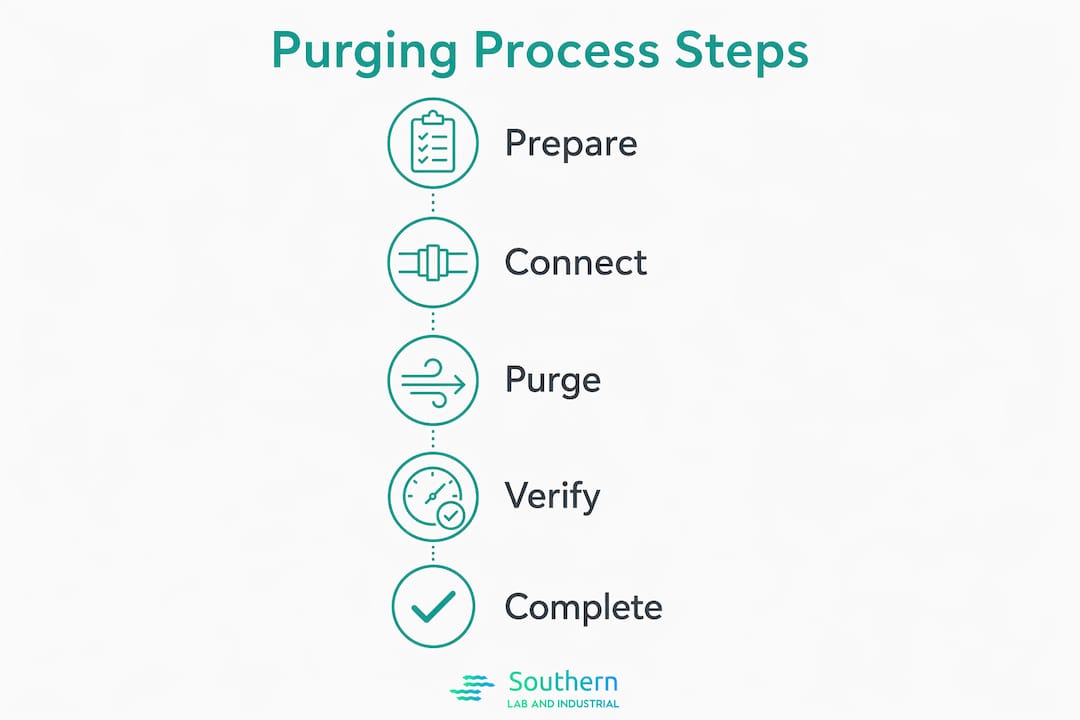 Purging Process Steps

Prepare

Connect

Purge

Verify

Complete

Southern
LAB AND INDUSTRIAL