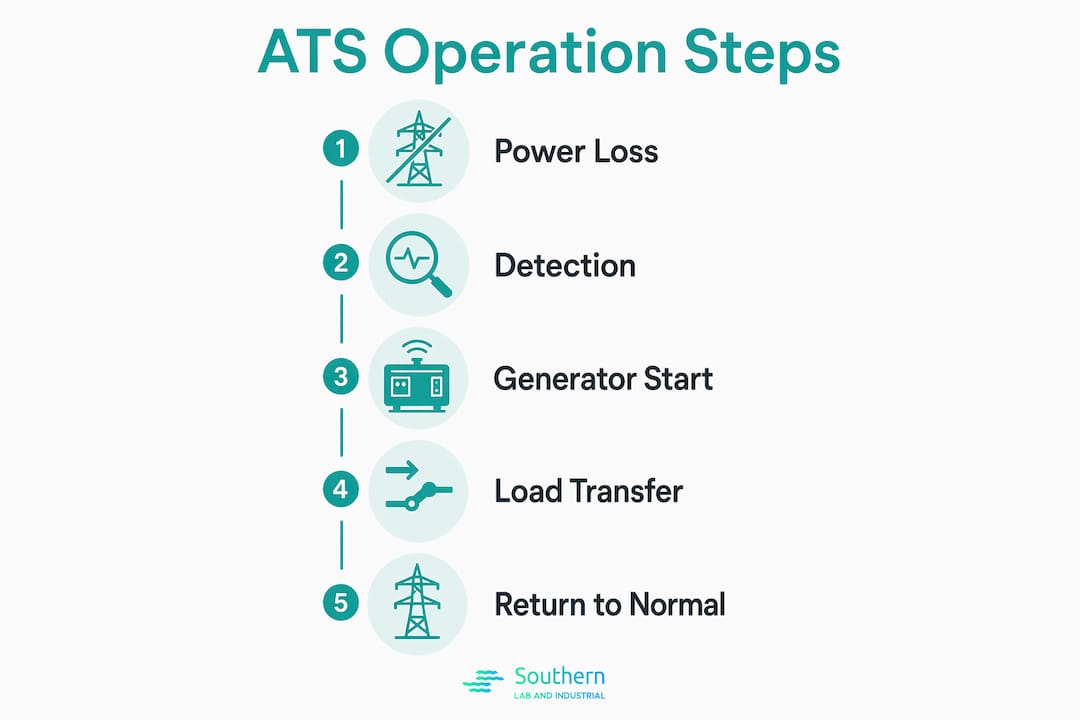 ATS Operation Steps

1 Power Loss

2 Detection

3 Generator Start

4 Load Transfer

5 Return to Normal

Southern
LAB AND INDUSTRIAL