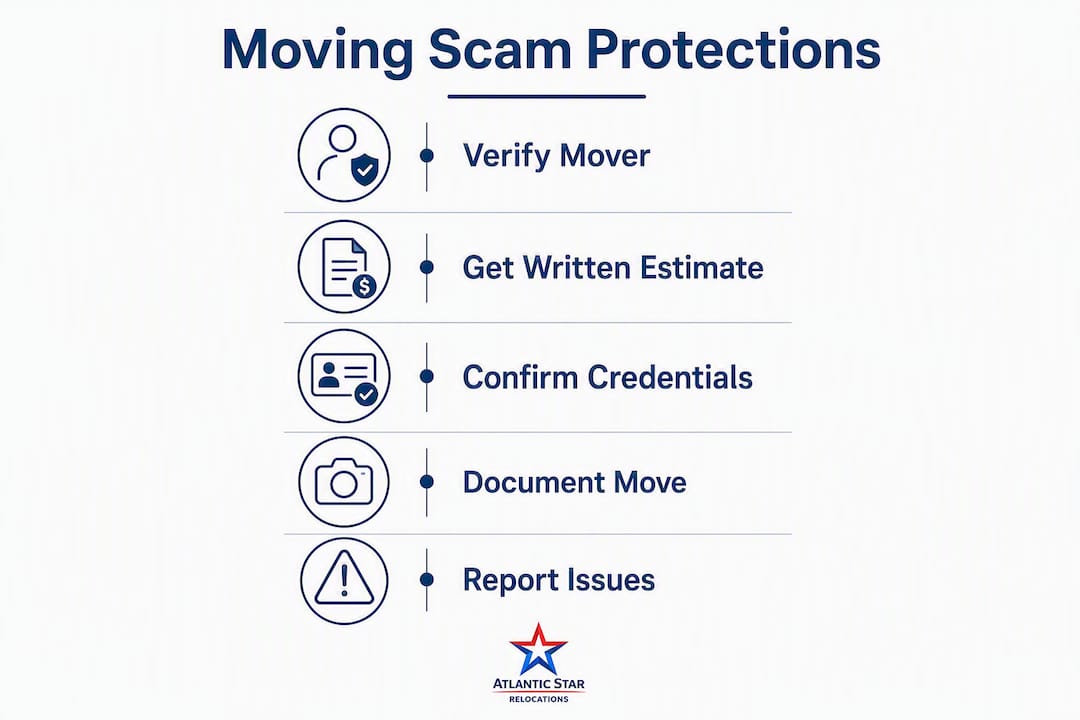 Moving Scam Protections

Verify Mover

Get Written Estimate

Confirm Credentials

Document Move

Report Issues

ATLANTIC STAR
RELOCATIONS