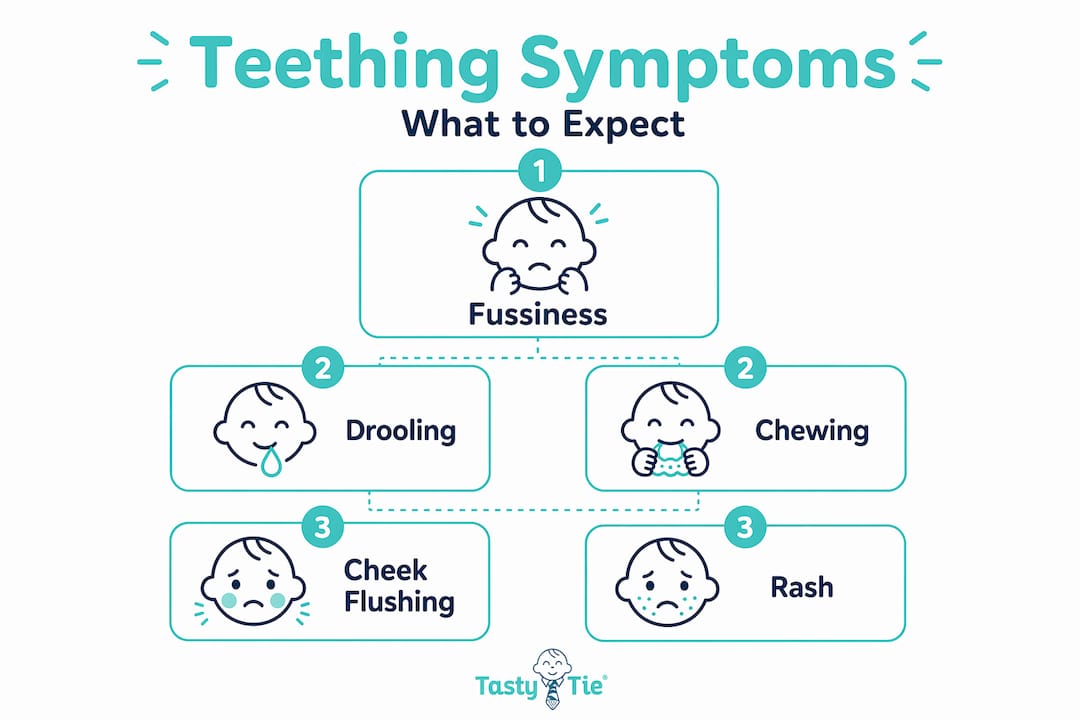 Teething Symptoms

What to Expect

1

Fussiness

2

Drooling

2

Chewing

3

Cheek Flushing

3

Rash

Tasty Tie®