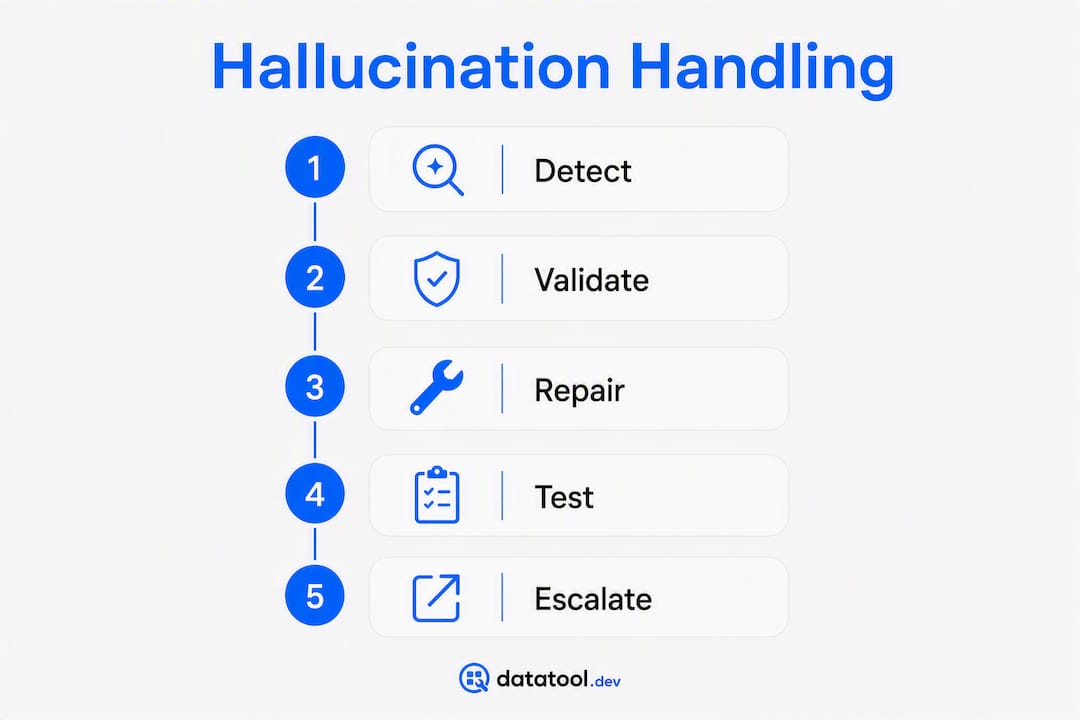 Hallucination Handling

1 Detect

2 Validate

3 Repair

4 Test

5 Escalate

datatool.dev