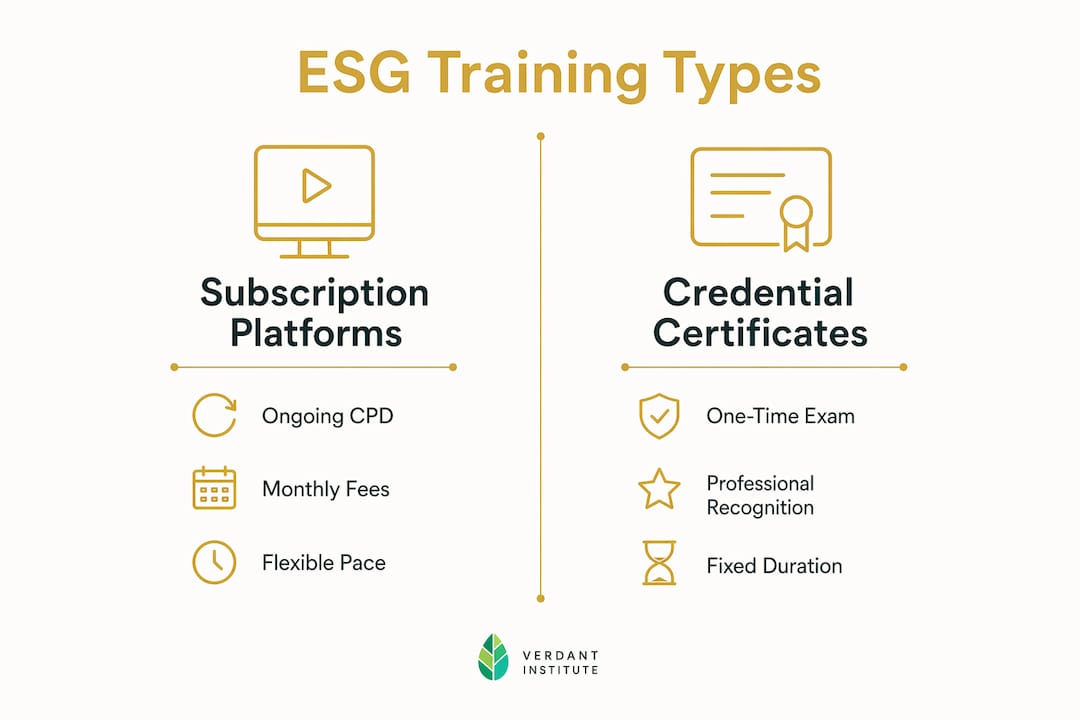 ESG Training Types

Subscription Platforms

Ongoing CPD

Monthly Fees

Flexible Pace

Credential Certificates

One-Time Exam

Professional Recognition

Fixed Duration

VERDANT INSTITUTE