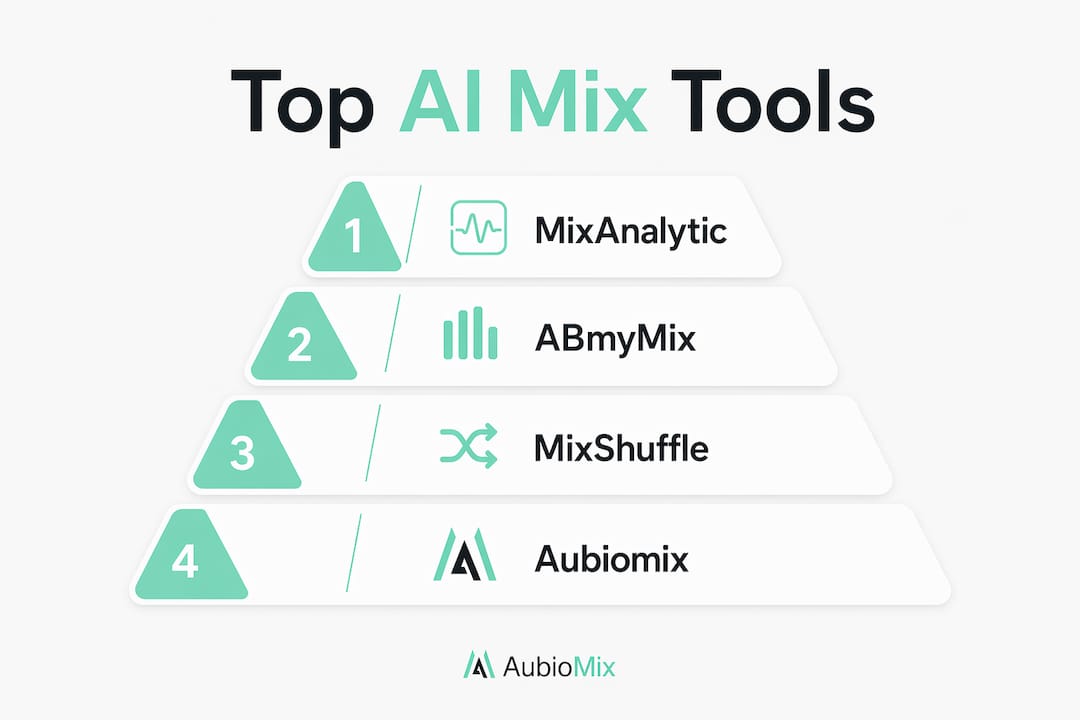 Top AI Mix Tools

1 MixAnalytic

2 ABmyMix

3 MixShuffle

4 Aubiomix

AubioMix