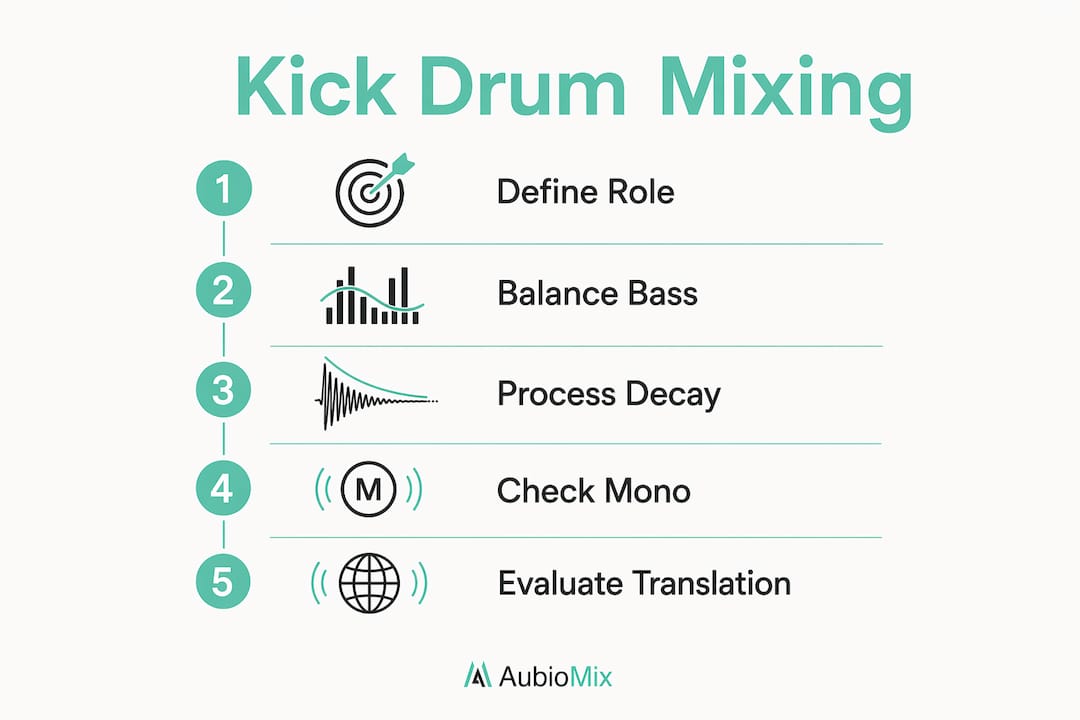 Kick Drum Mixing

1 Define Role

2 Balance Bass

3 Process Decay

4 M Check Mono

5 Evaluate Translation

AubioMix