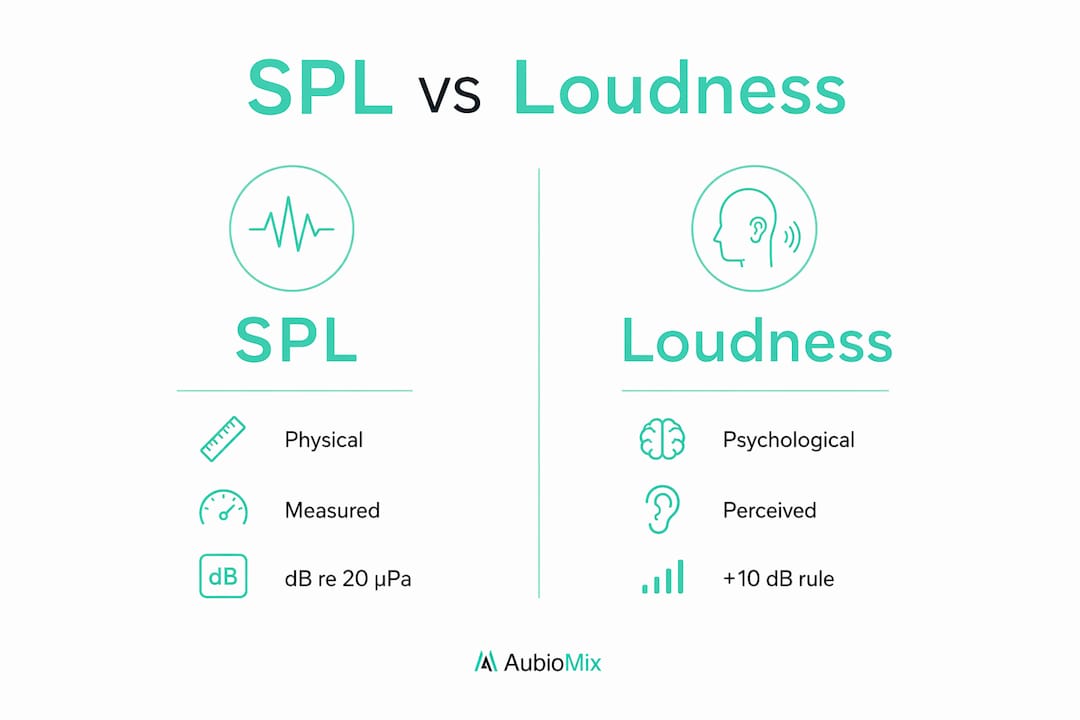 SPL vs Loudness

SPL

Physical

Measured

dB

dB re 20 µPa

Loudness

Psychological

Perceived

+10 dB rule

AubioMix