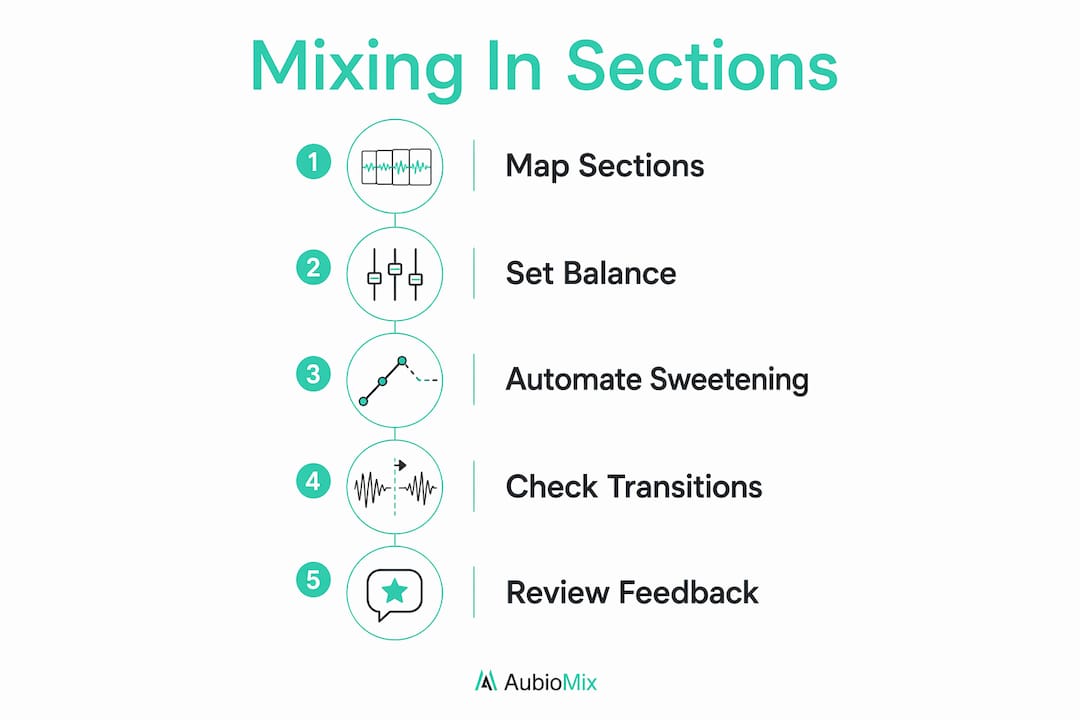 Mixing In Sections

1 Map Sections

2 Set Balance

3 Automate Sweetening

4 Check Transitions

5 Review Feedback

AubioMix