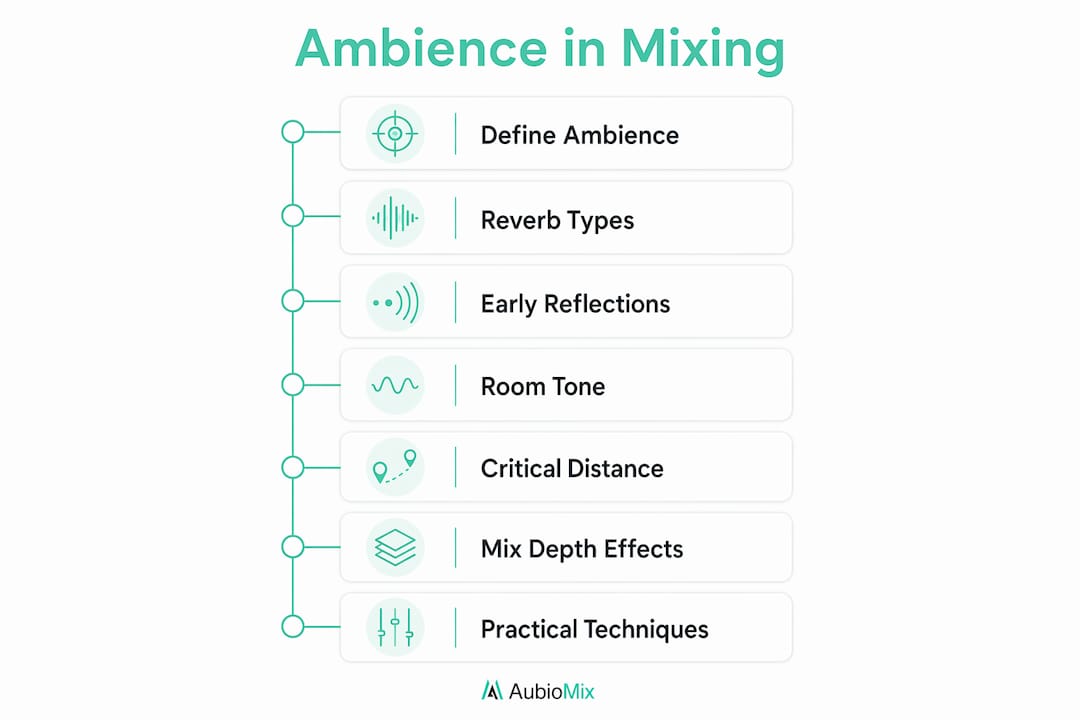 Ambience in Mixing

Define Ambience

Reverb Types

Early Reflections

Room Tone

Critical Distance

Mix Depth Effects

Practical Techniques

AubioMix