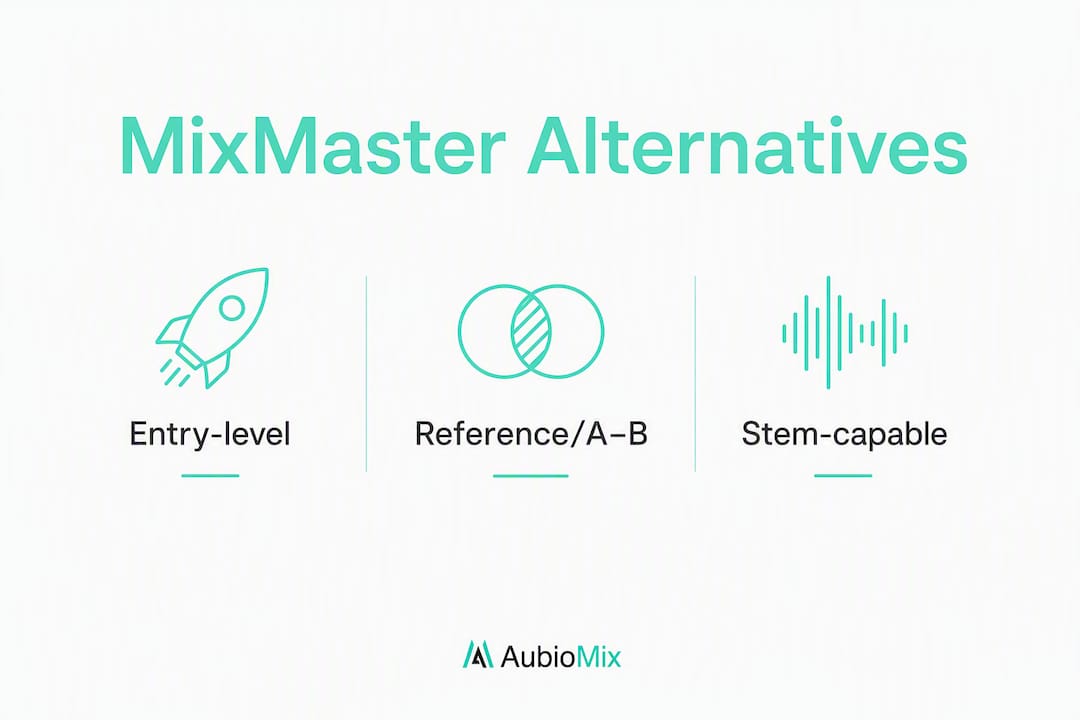 MixMaster Alternatives

Entry-level

Reference/A–B

Stem-capable

AubioMix