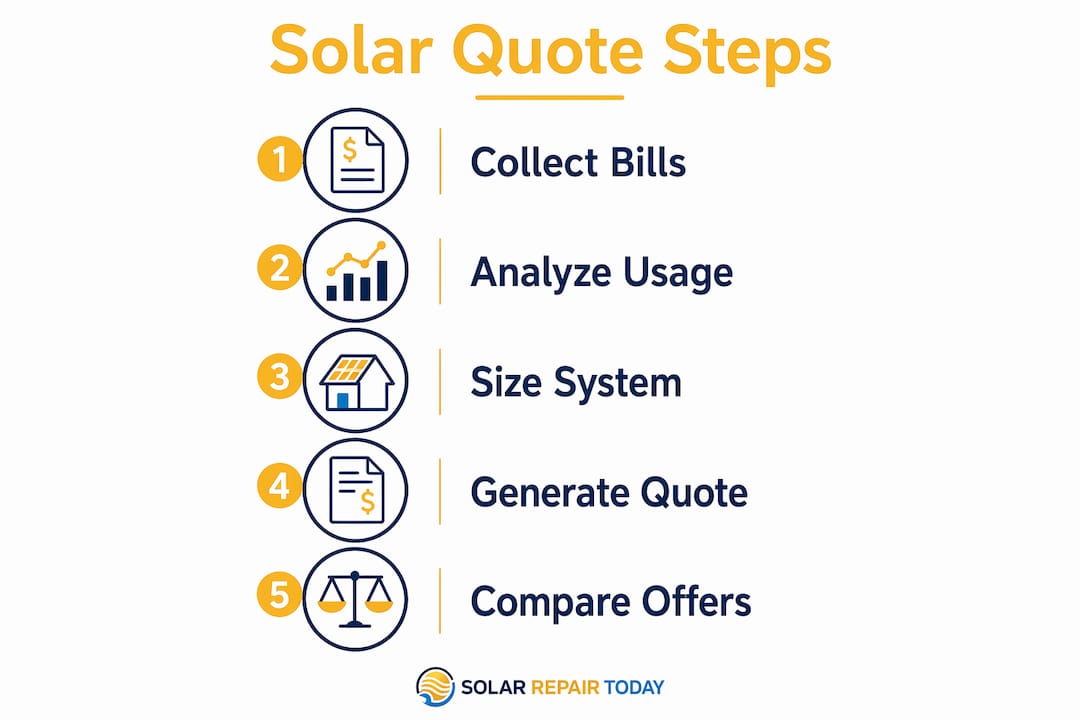 Solar Quote Steps

1 $ Collect Bills

2 Analyze Usage

3 Size System

4 $ Generate Quote

5 Compare Offers

SOLAR REPAIR TODAY