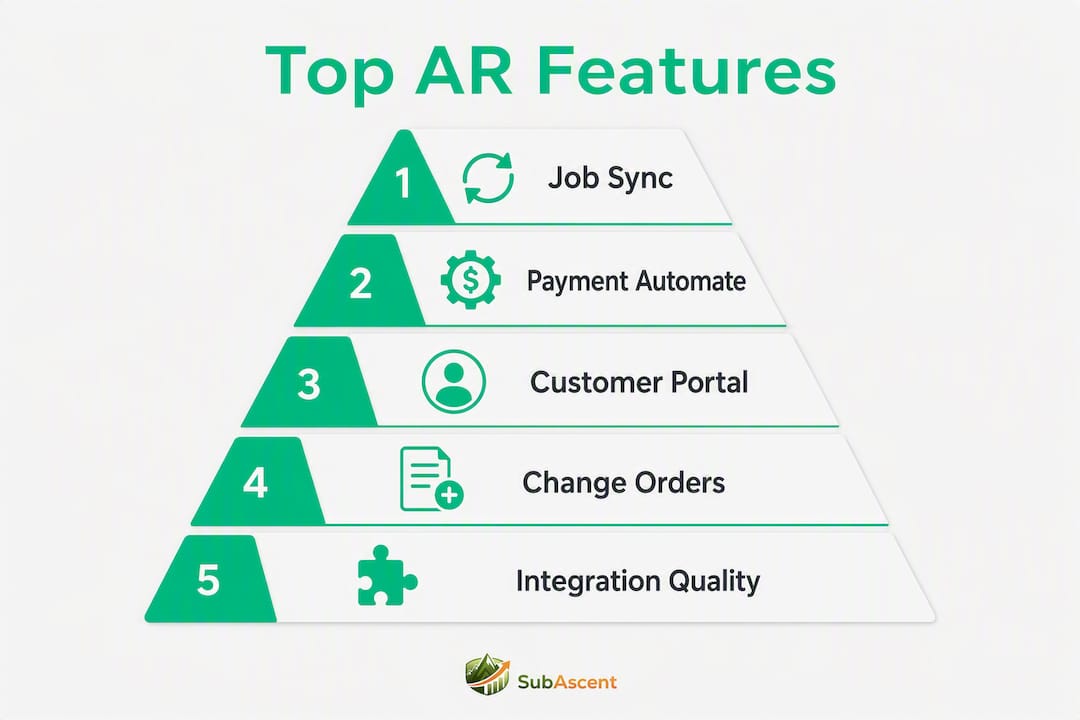 Top AR Features

1 Job Sync

2 Payment Automate

3 Customer Portal

4 Change Orders

5 Integration Quality

SubAscent