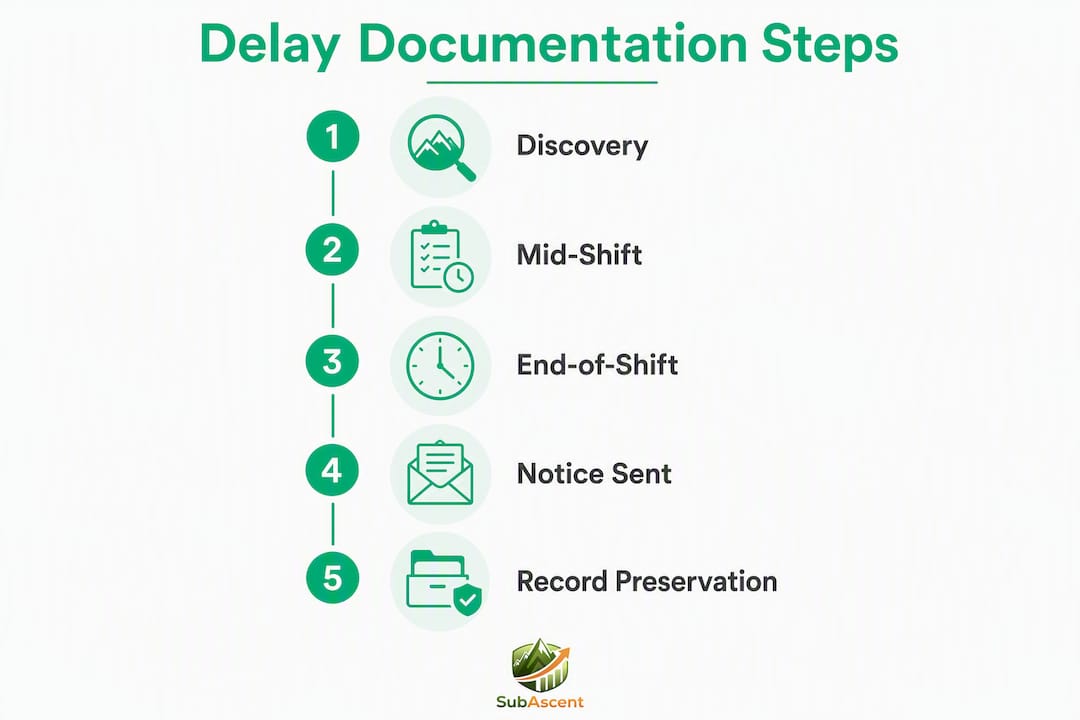 Delay Documentation Steps

1 Discovery

2 Mid-Shift

3 End-of-Shift

4 Notice Sent

5 Record Preservation

SubAscent