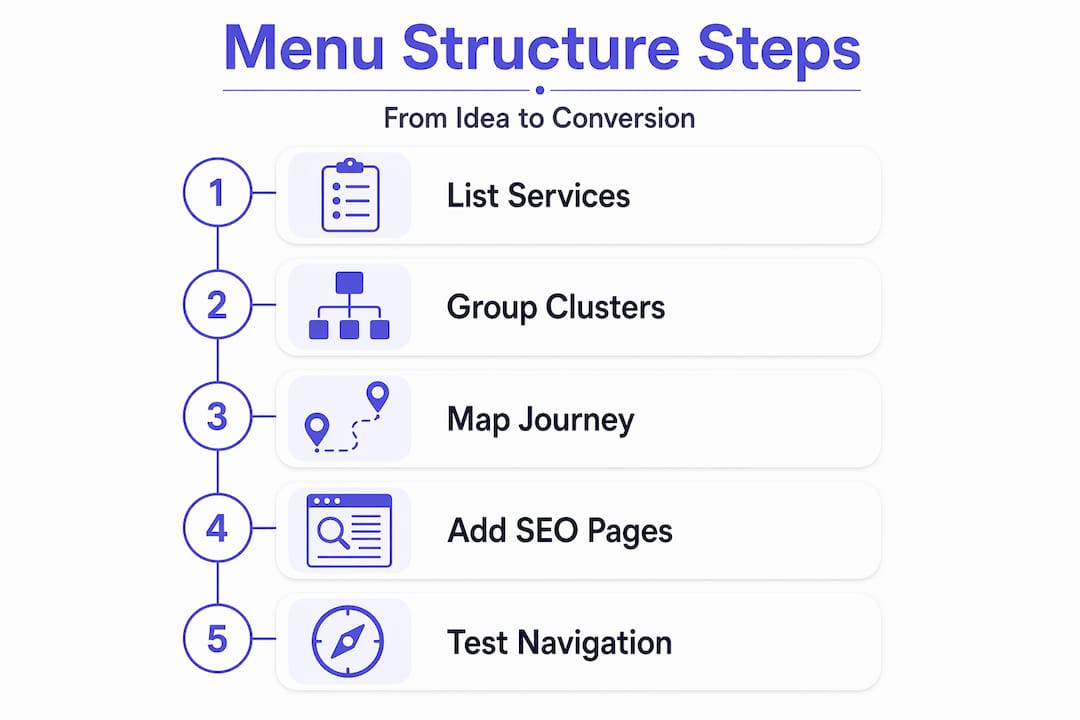 Menu Structure Steps

From Idea to Conversion

1 List Services

2 Group Clusters

3 Map Journey

4 Add SEO Pages

5 Test Navigation