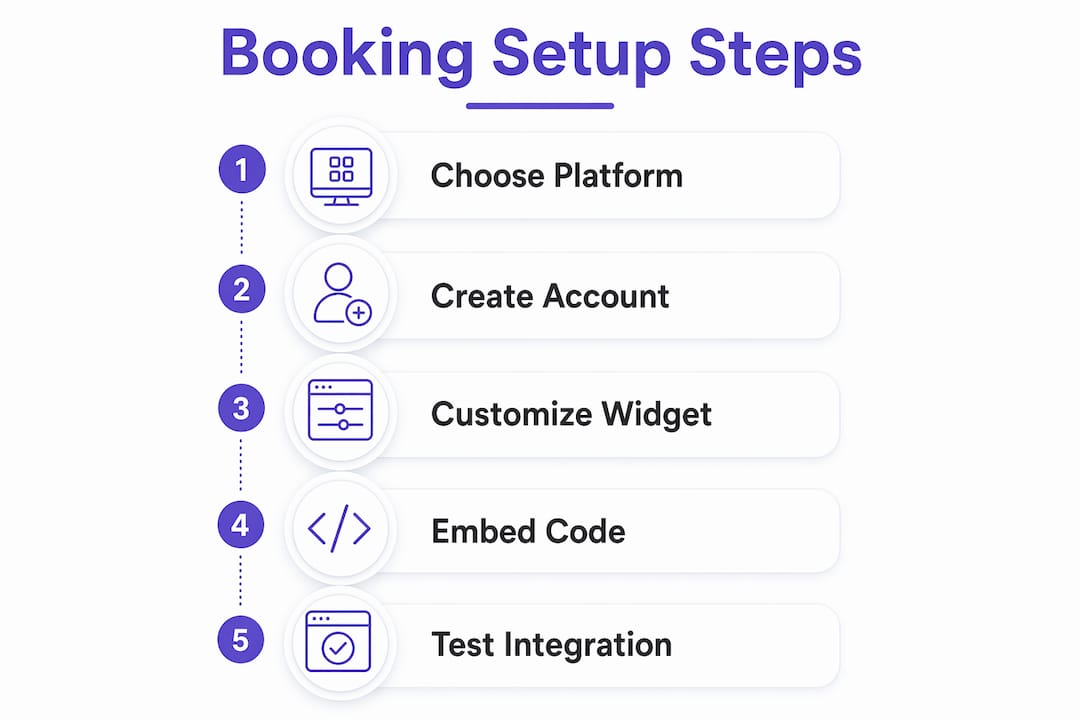 Booking Setup Steps

1 Choose Platform

2 Create Account

3 Customize Widget

4 Embed Code

5 Test Integration