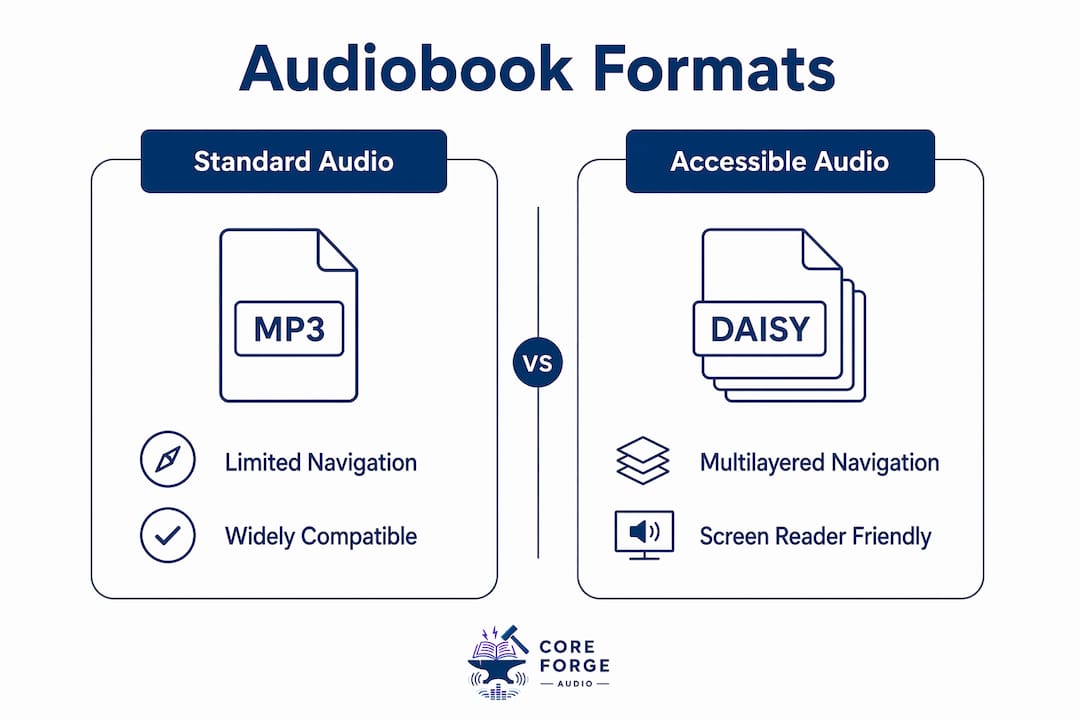 Audiobook Formats

Standard Audio

MP3

Limited Navigation

Widely Compatible

VS

Accessible Audio

DAISY

Multilayered Navigation

Screen Reader Friendly

CORE FORGE AUDIO