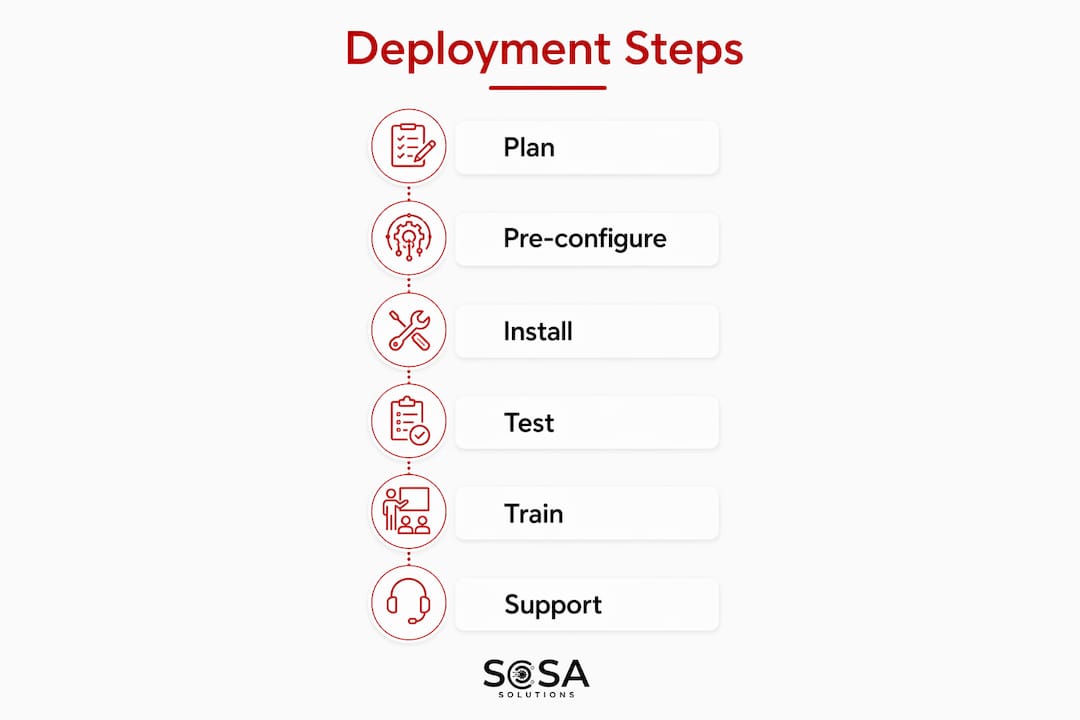 Deployment Steps

Plan

Pre-configure

Install

Test

Train

Support

SOSA
SOLUTIONS